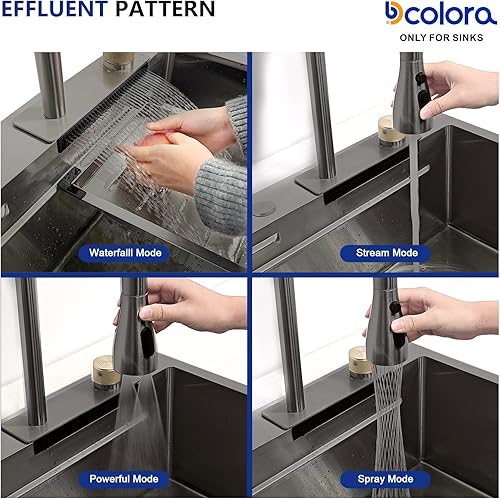 EFFLUENT PATTERN

bcolora
ONLY FOR SINKS

Waterfalll Mode

Stream Mode

Powerful Mode

Spray Mode