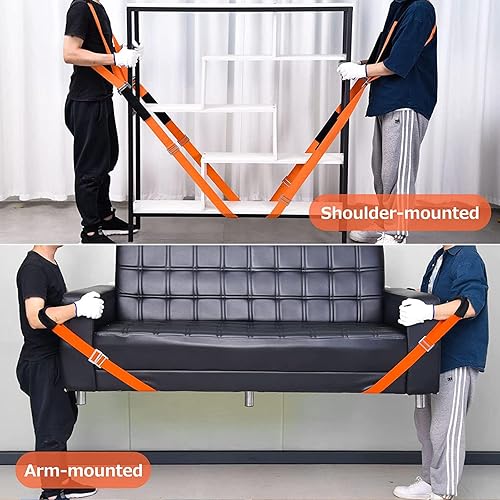 Shoulder-mounted

Arm-mounted