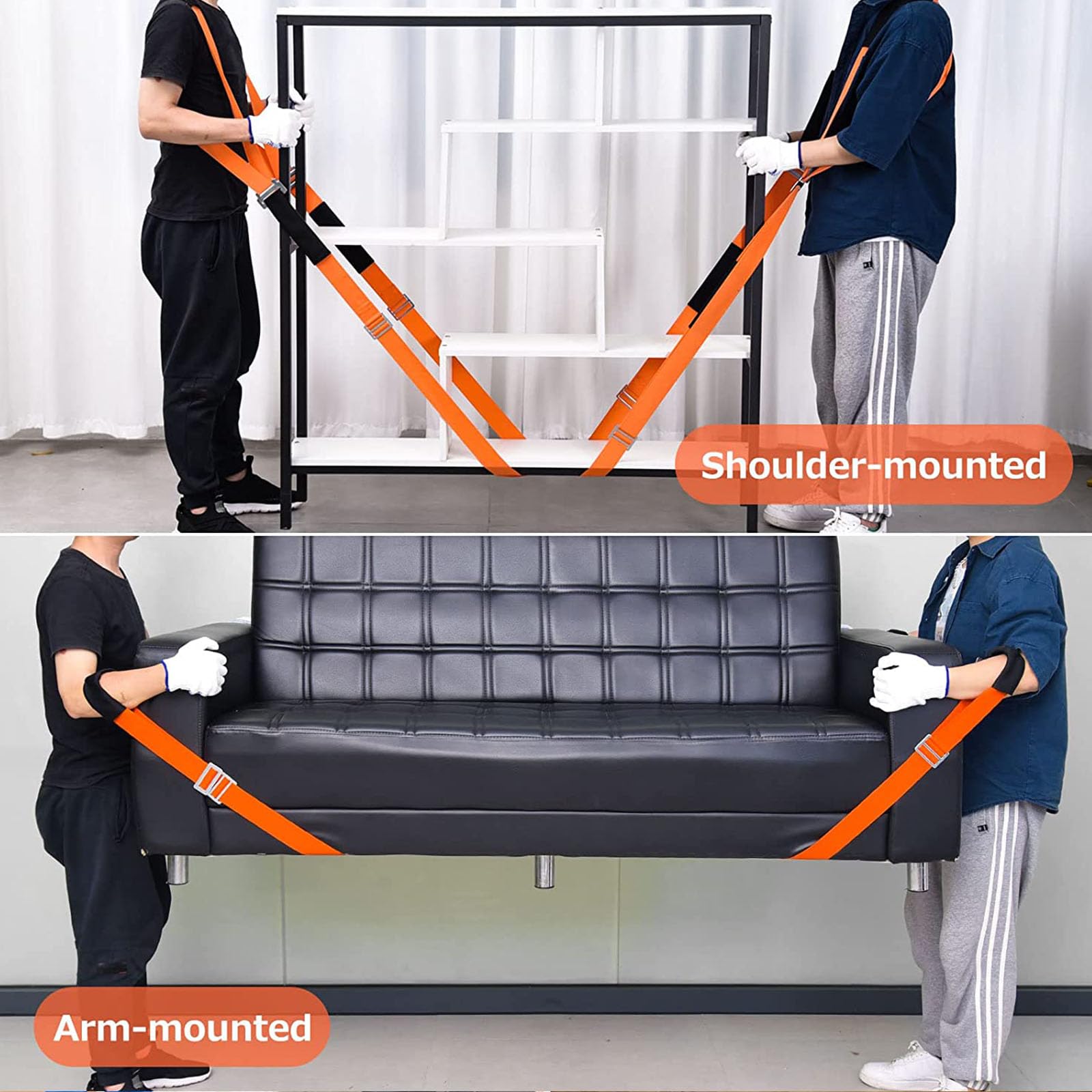 Shoulder-mounted

Arm-mounted