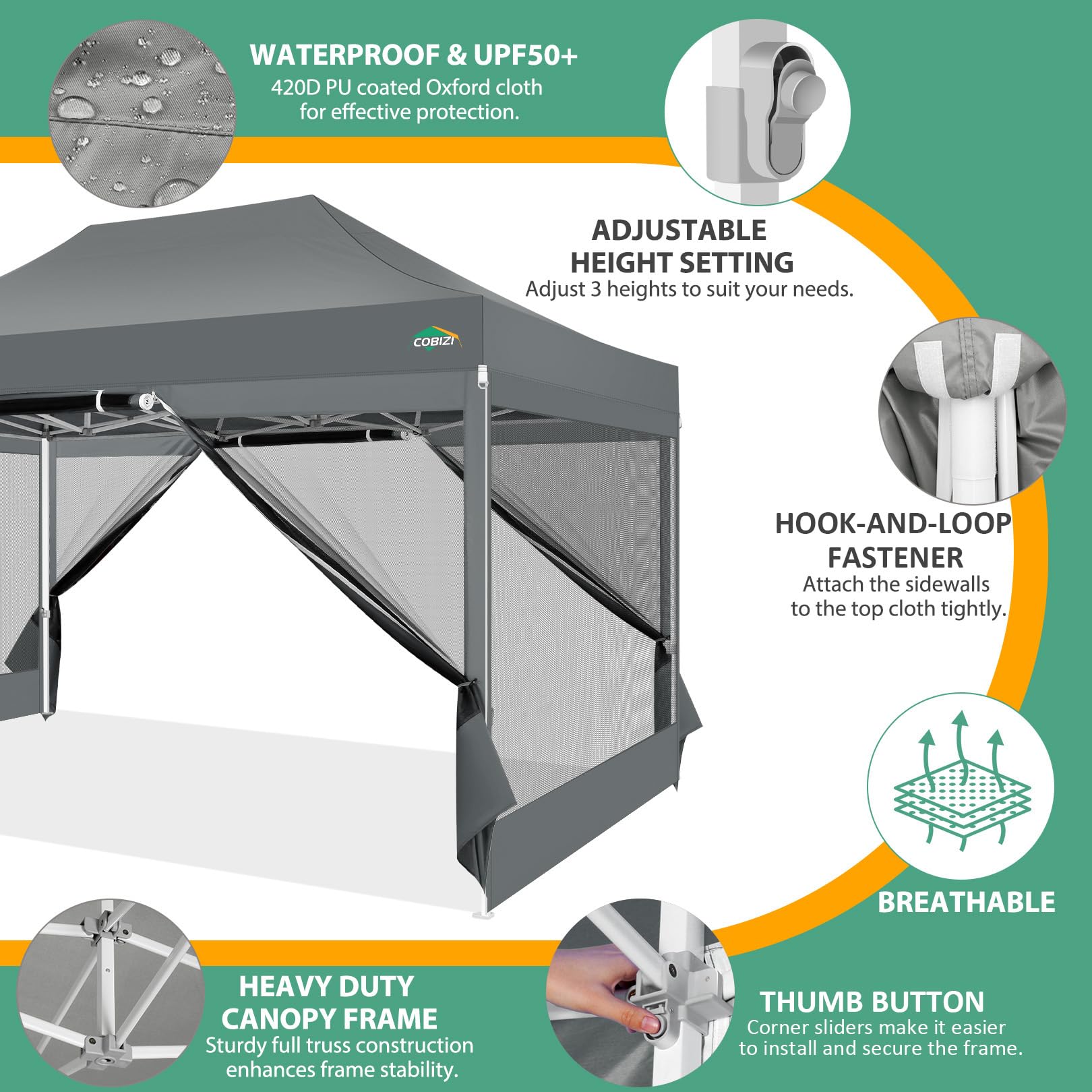 WATERPROOF & UPF50+
420D PU coated Oxford cloth for effective protection.

ADJUSTABLE HEIGHT SETTING
Adjust 3 heights to suit your needs.

COBIZI

HOOK-AND-LOOP FASTENER
Attach the sidewalls to the top cloth tightly.

BREATHABLE

HEAVY DUTY CANOPY FRAME
Sturdy full truss construction enhances frame stability.

THUMB BUTTON
Corner sliders make it easier to install and secure the frame.