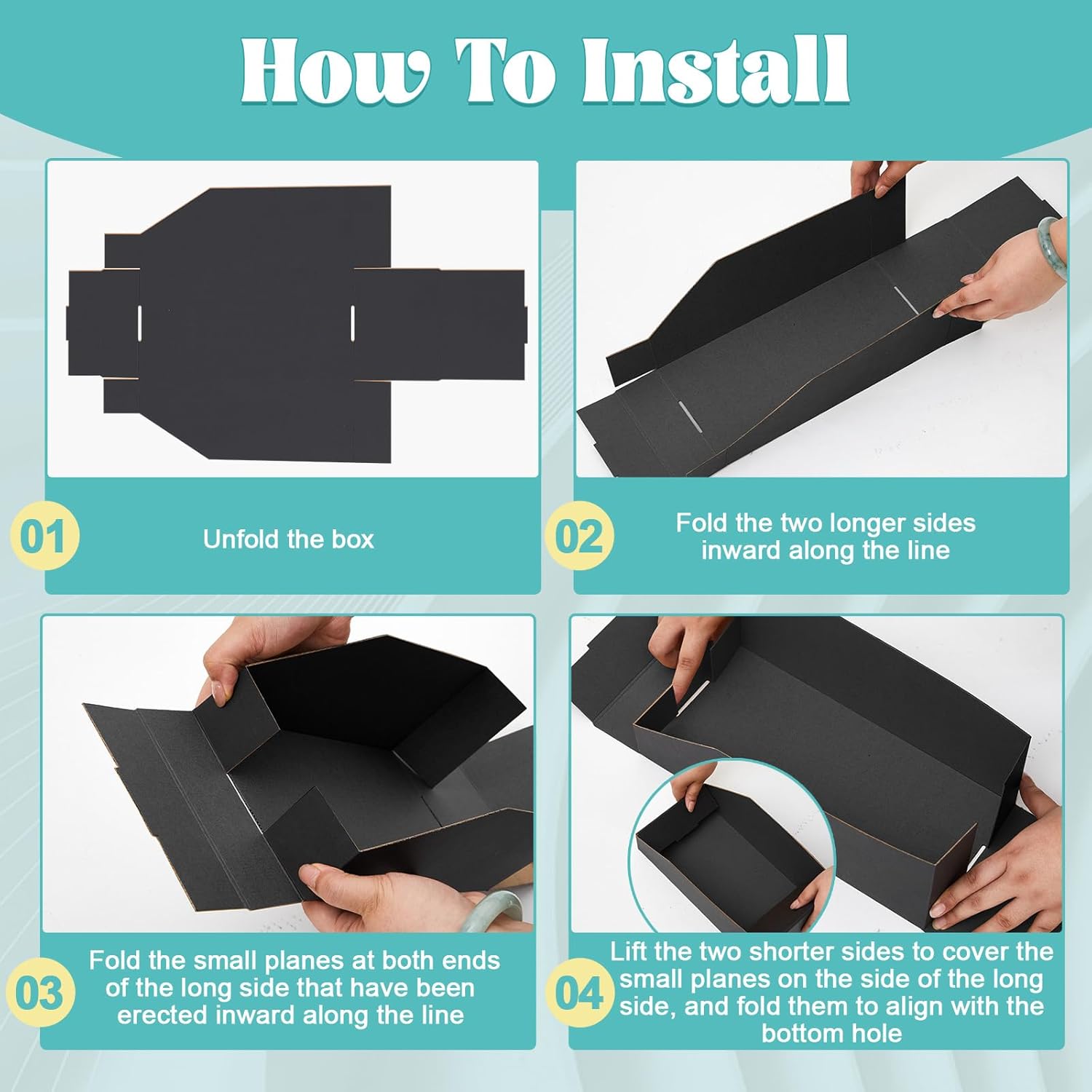 How To Install

01

Unfold the box

02

Fold the two longer sides inward along the line

03

Fold the small planes at both ends of the long side that have been erected inward along the line

04

Lift the two shorter sides to cover the small planes on the side of the long side, and fold them to align with the bottom hole