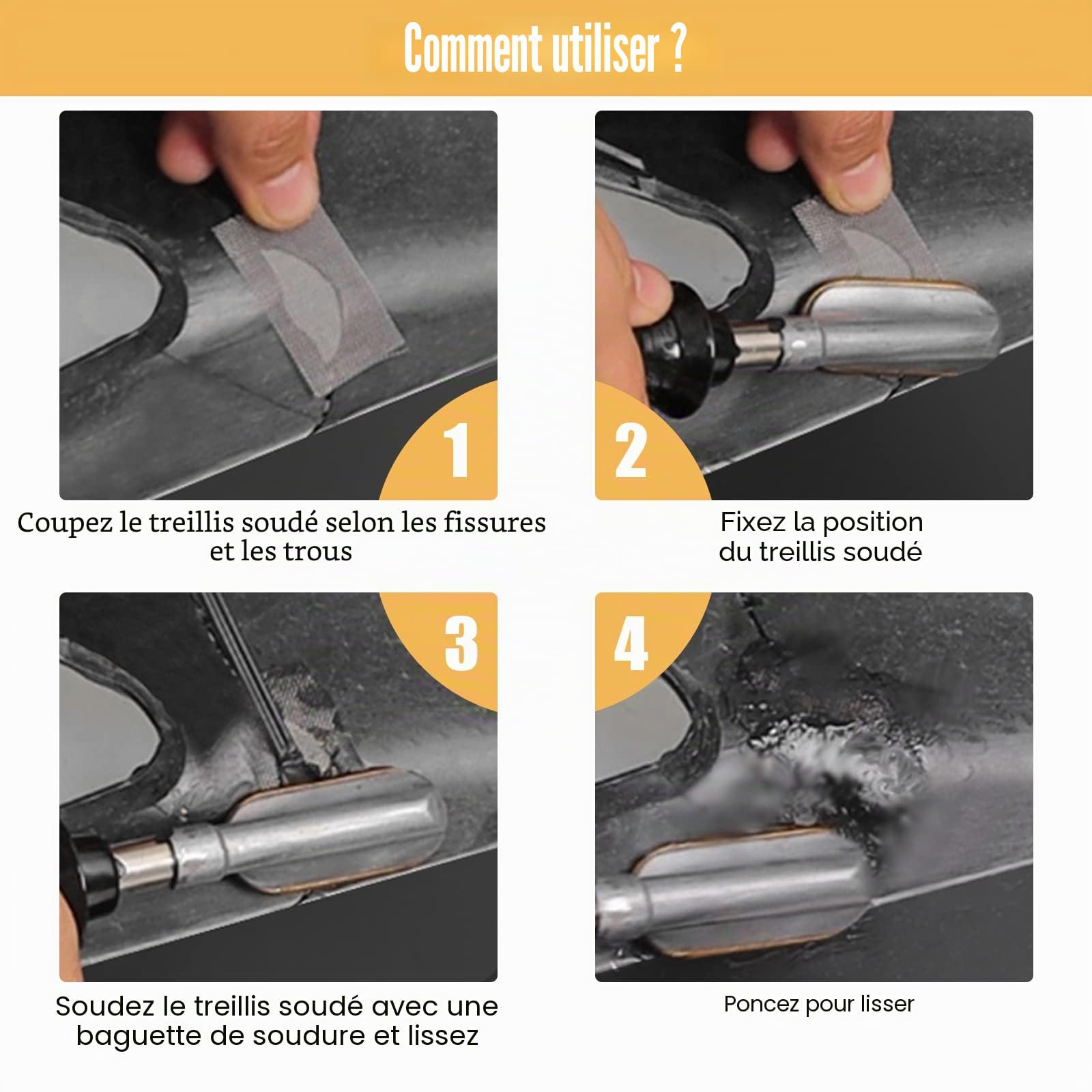 Comment utiliser ?

1

Coupez le treillis soudé selon les fissures et les trous

2

Fixez la position du treillis soudé

3

Soudez le treillis soudé avec une baguette de soudure et lissez

4

Poncez pour lisser