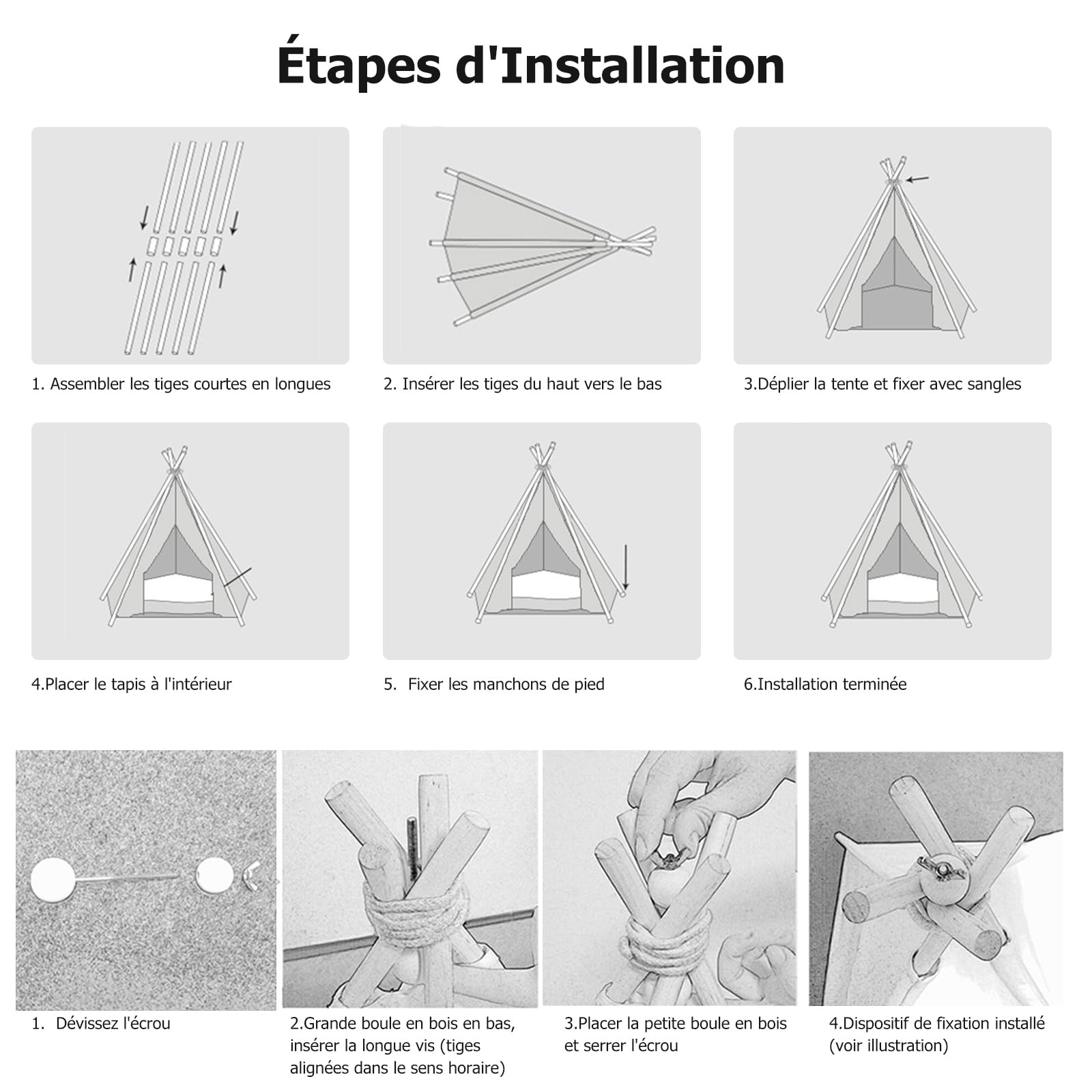 Étapes d'Installation

1. Assembler les tiges courtes en longues

2. Insérer les tiges du haut vers le bas

3.Déplier la tente et fixer avec sangles

4.Placer le tapis à l'intérieur

5. Fixer les manchons de pied

6.Installation terminée

1. Dévissez l'écrou

2.Grande boule en bois en bas, insérer la longue vis (tiges alignées dans le sens horaire)

3.Placer la petite boule en bois et serrer l'écrou

4.Dispositif de fixation installé (voir illustration)