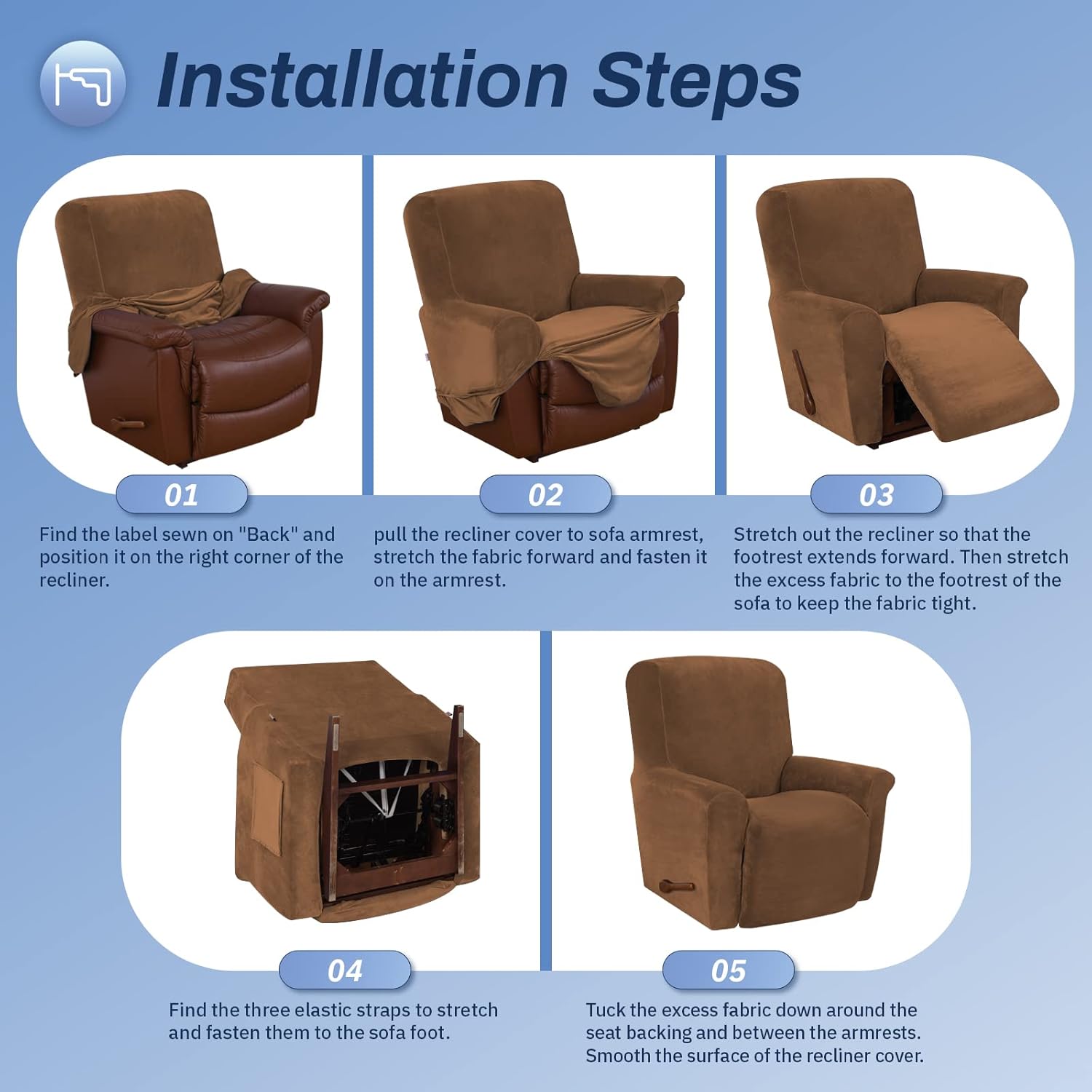 Installation Steps

01

Find the label sewn on "Back" and position it on the right corner of the recliner.

02

pull the recliner cover to sofa armrest, stretch the fabric forward and fasten it on the armrest.

03

Stretch out the recliner so that the footrest extends forward. Then stretch the excess fabric to the footrest of the sofa to keep the fabric tight.

04

Find the three elastic straps to stretch and fasten them to the sofa foot.

05

Tuck the excess fabric down around the seat backing and between the armrests. Smooth the surface of the recliner cover.