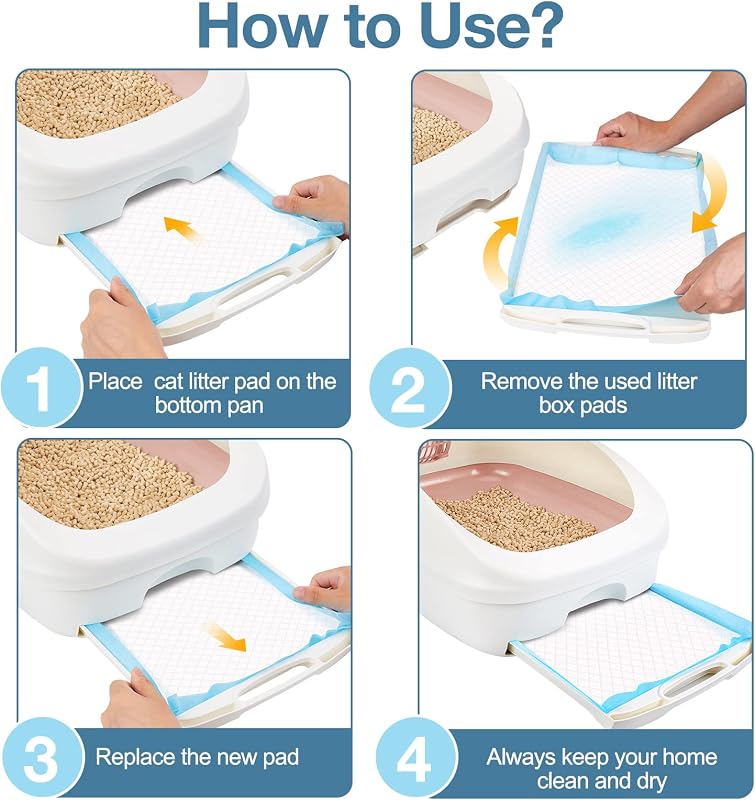 How to Use?

1 Place cat litter pad on the bottom pan

2 Remove the used litter box pads

3 Replace the new pad

4 Always keep your home clean and dry