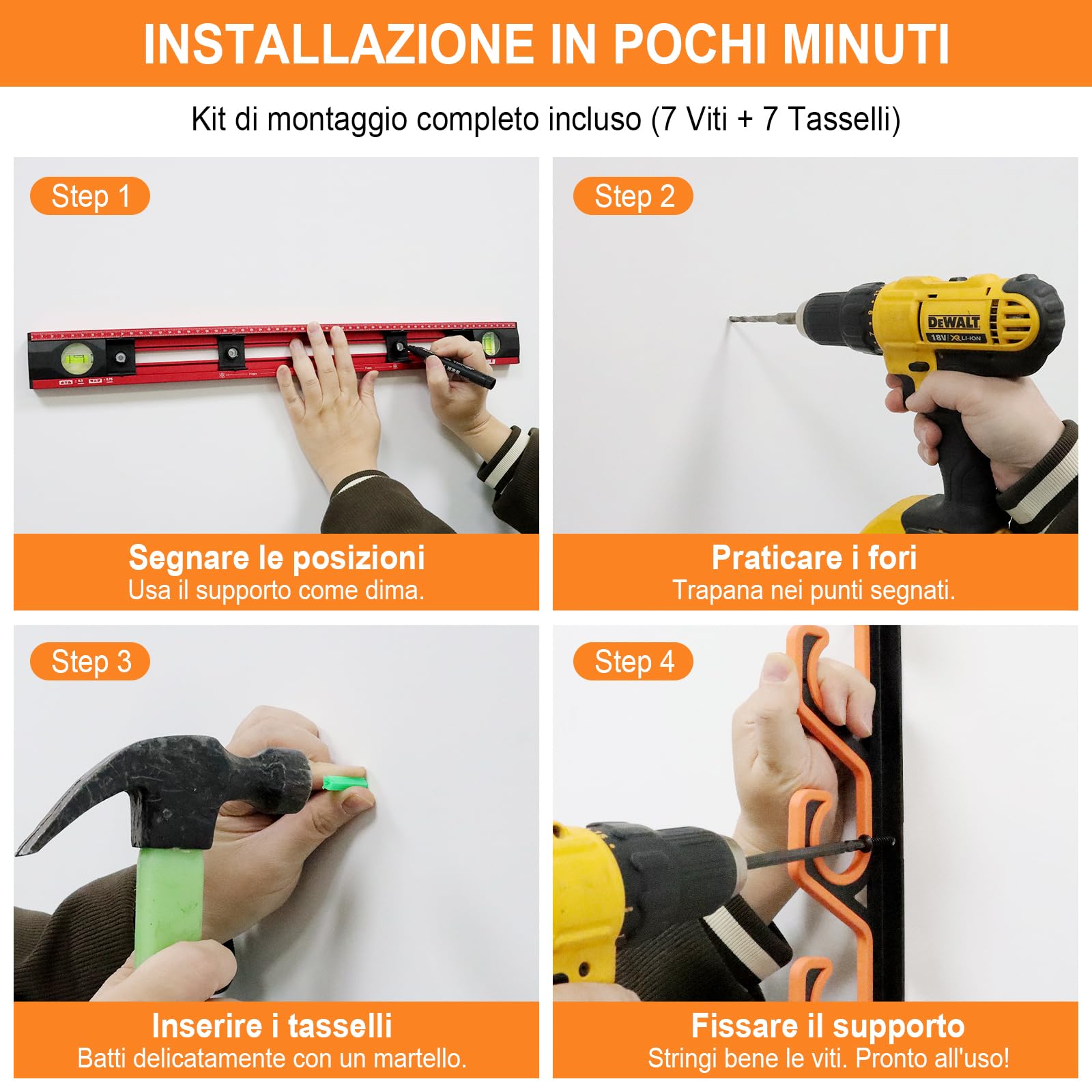 INSTALLAZIONE IN POCHI MINUTI

Kit di montaggio completo incluso (7 Viti + 7 Tasselli)

Step 1

Segnare le posizioni
Usa il supporto come dima.

Step 2

DEWALT
18V XR LI-ION

Praticare i fori
Trapana nei punti segnati.

Step 3

Inserire i tasselli
Batti delicatamente con un martello.

Step 4

Fissare il supporto
Stringi bene le viti. Pronto all'uso!