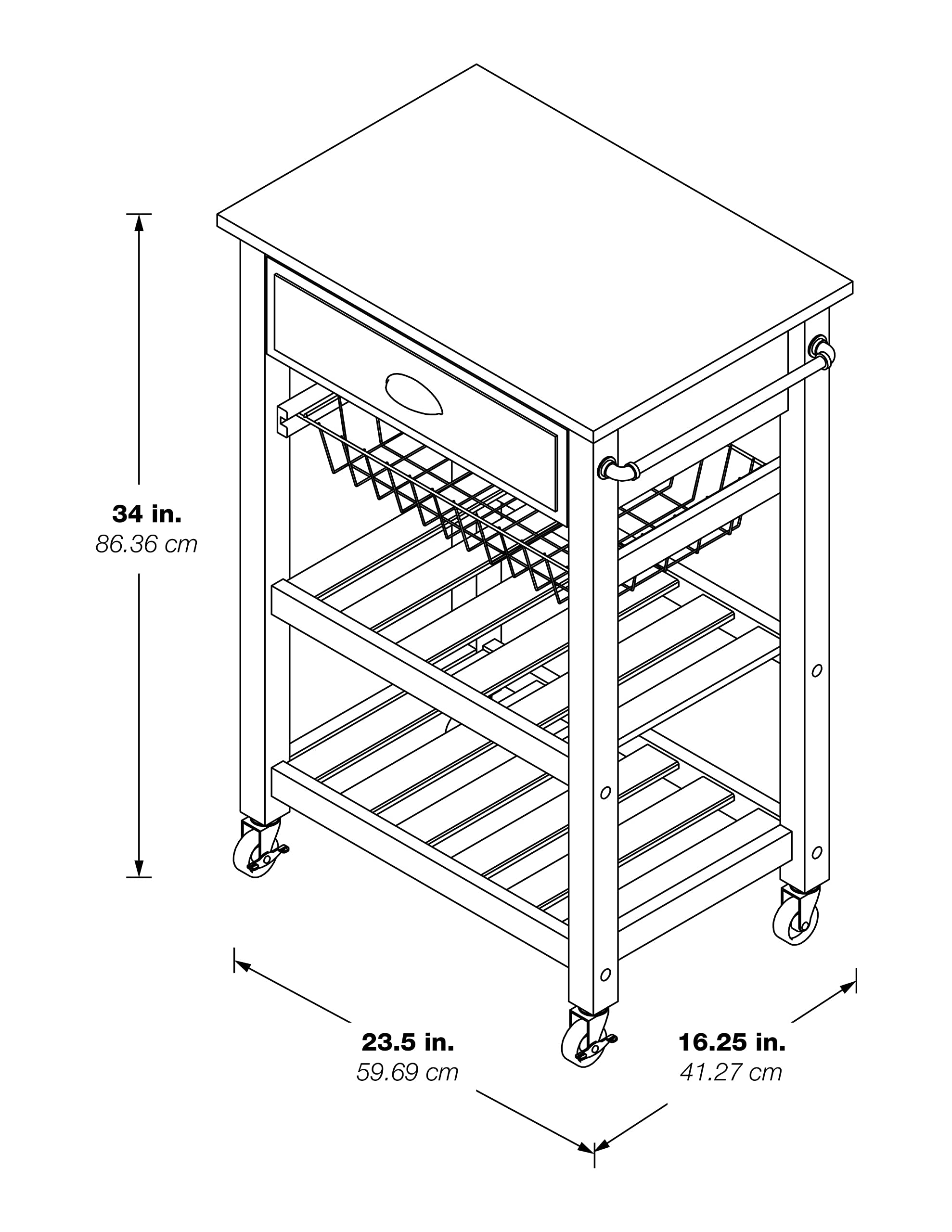 34 in.
86.36 cm

23.5 in.
59.69 cm

16.25 in.
41.27 cm