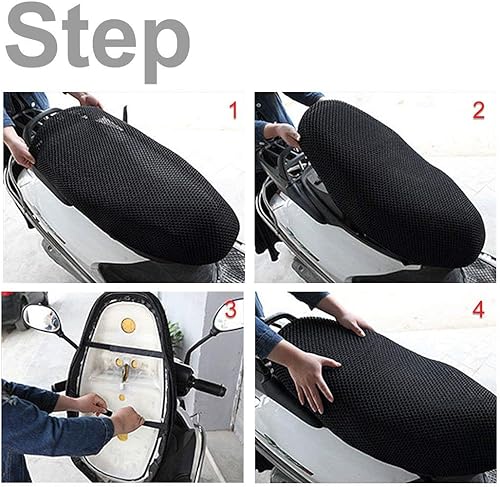 Step

1

2

3

4