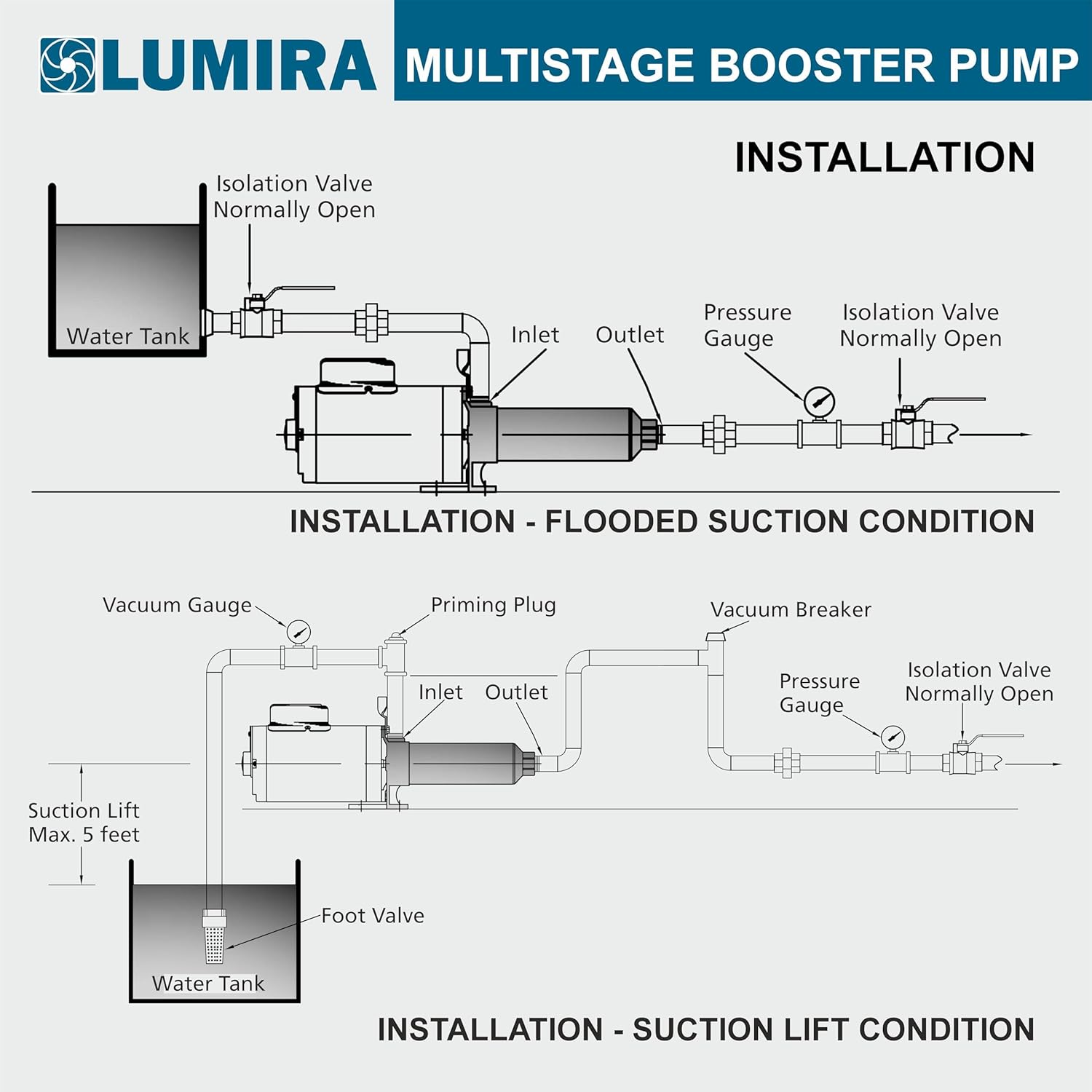 LUMIRA

MULTISTAGE BOOSTER PUMP

INSTALLATION

Isolation Valve
Normally Open

Water Tank

Inlet

Outlet

Pressure
Gauge

Isolation Valve
Normally Open

INSTALLATION - FLOODED SUCTION CONDITION

Vacuum Gauge

Priming Plug

Vacuum Breaker

Inlet

Outlet

Pressure
Gauge

Isolation Valve
Normally Open

Suction Lift
Max. 5 feet

Foot Valve

Water Tank

INSTALLATION - SUCTION LIFT CONDITION