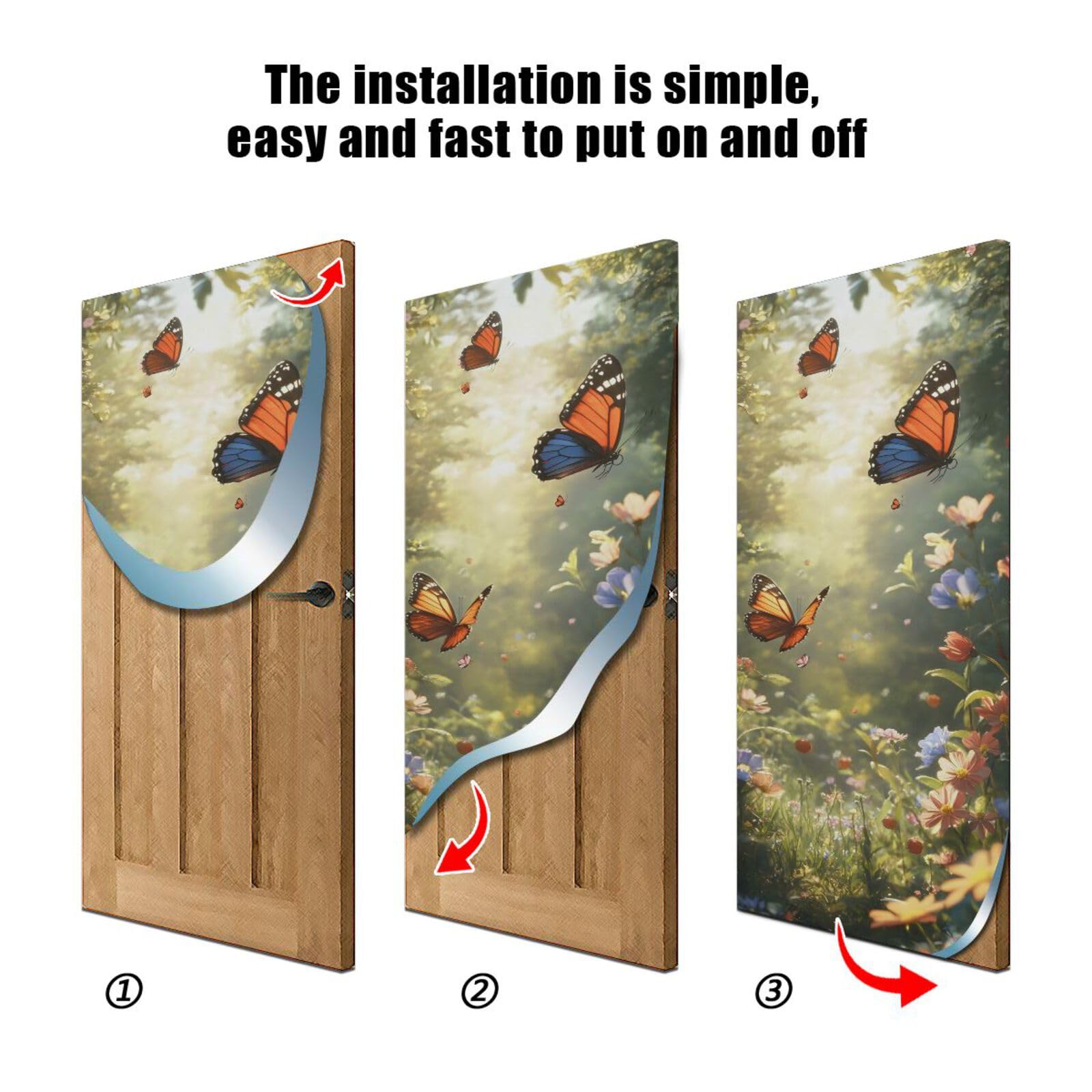 The installation is simple, easy and fast to put on and off

①

②

③