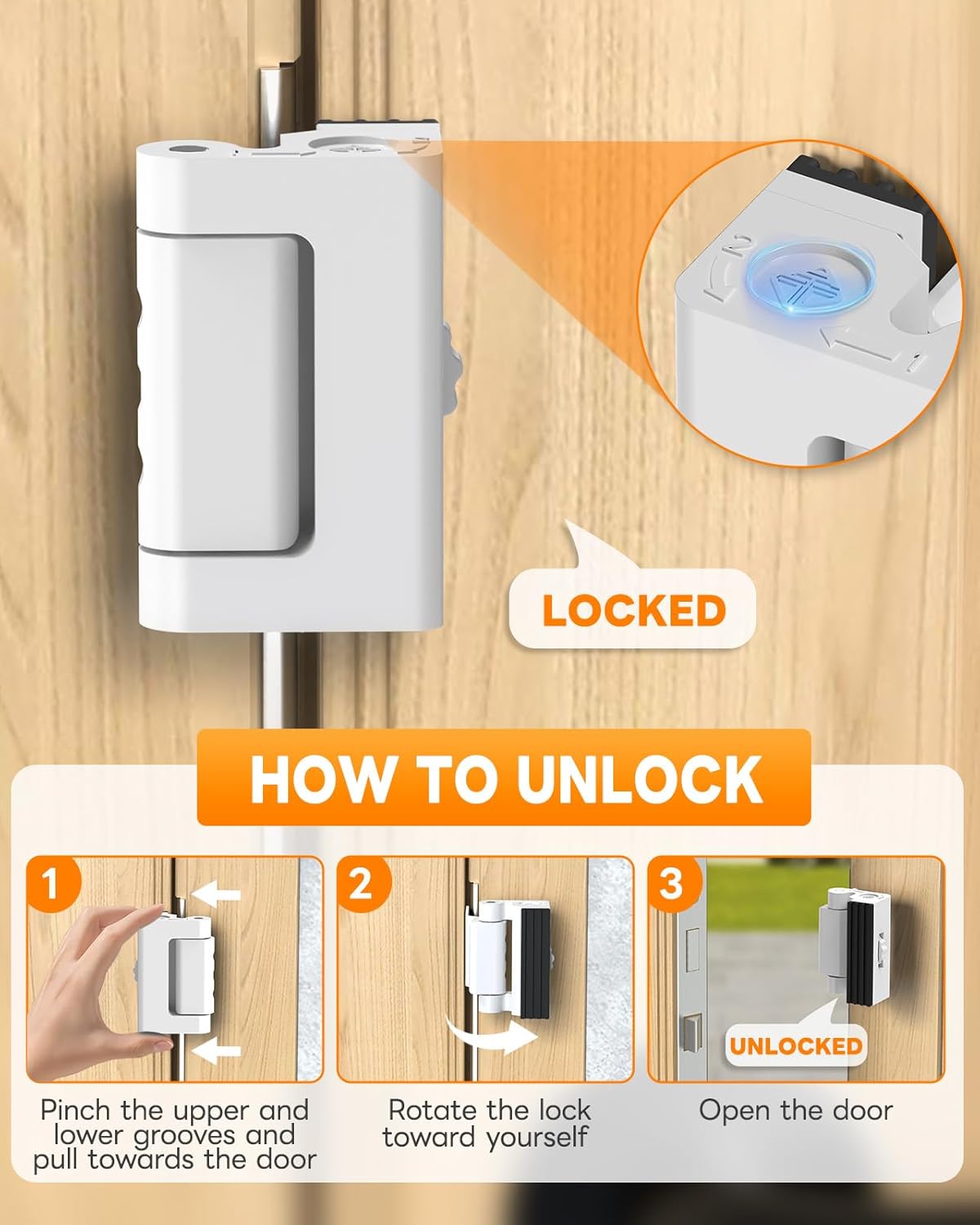 2

1

LOCKED

HOW TO UNLOCK

1

Pinch the upper and lower grooves and pull towards the door

2

Rotate the lock toward yourself

3

UNLOCKED

Open the door