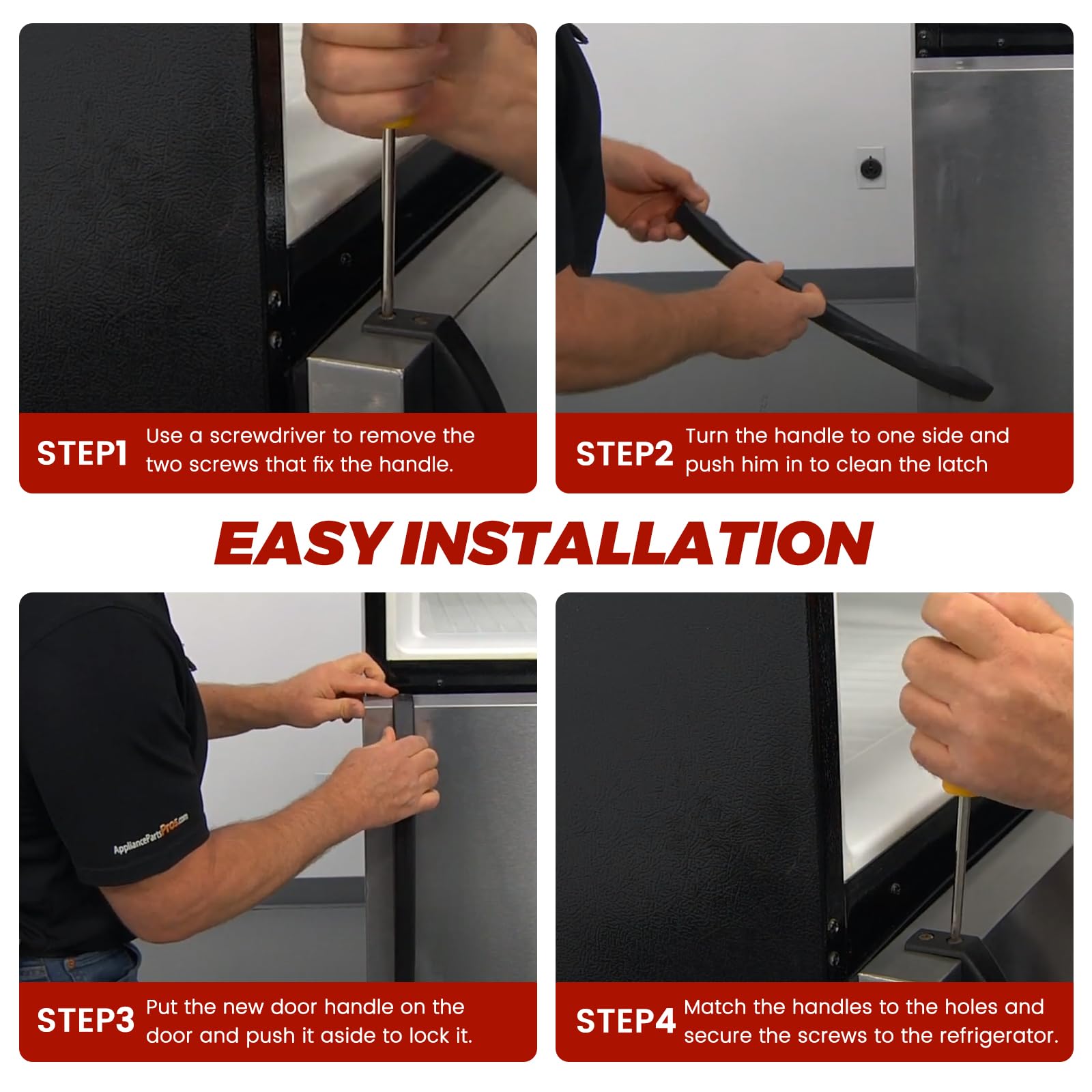 STEP1 Use a screwdriver to remove the two screws that fix the handle.

STEP2 Turn the handle to one side and push him in to clean the latch

EASY INSTALLATION

AppliancePartsPros.com

STEP3 Put the new door handle on the door and push it aside to lock it.

STEP4 Match the handles to the holes and secure the screws to the refrigerator.