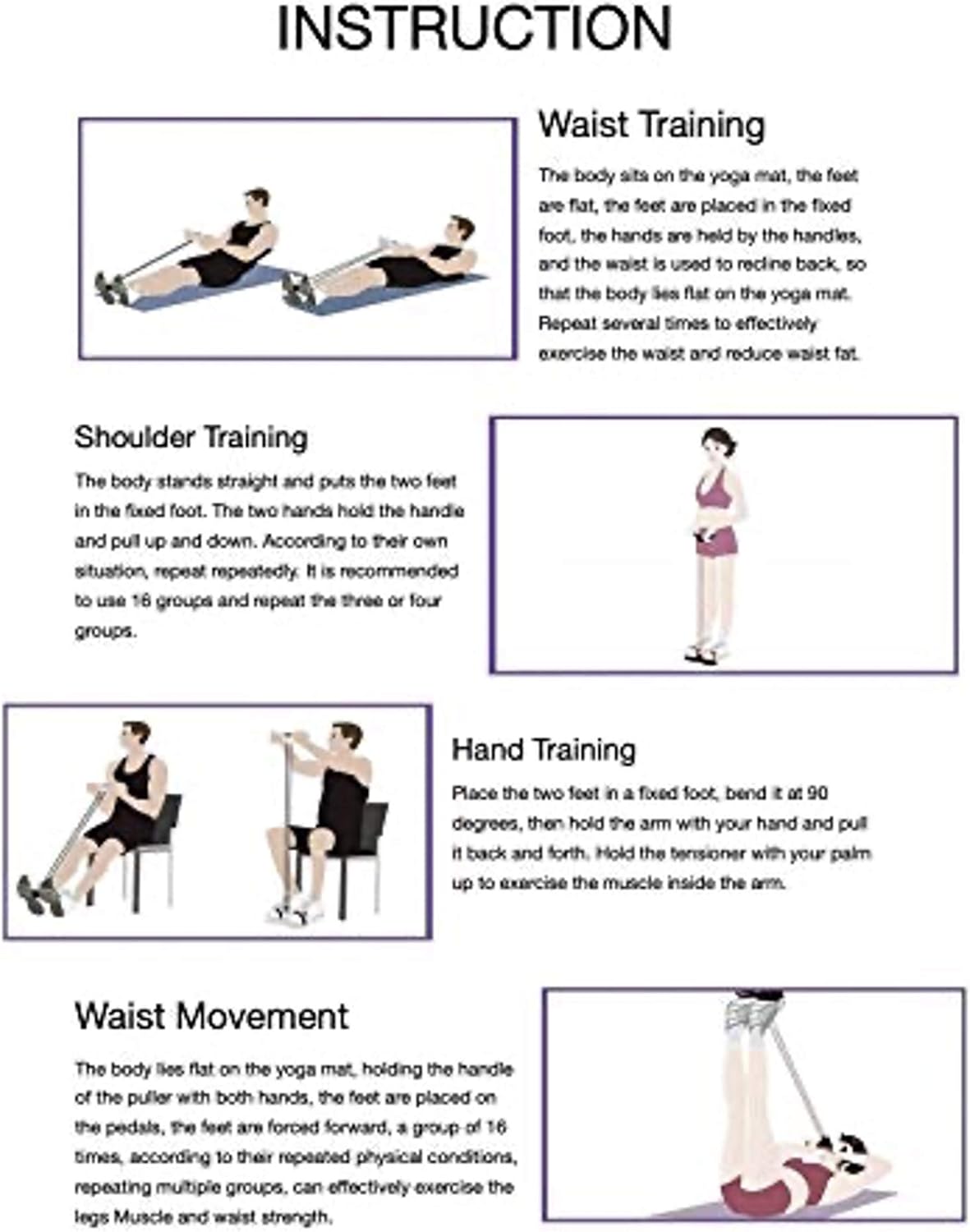 INSTRUCTION

Waist Training

The body sits on the yoga mat, the feet are flat, the feet are placed in the fixed foot, the hands are held by the handles, and the waist is used to recline back, so that the body lies flat on the yoga mat. Repeat several times to effectively exercise the waist and reduce waist fat.

Shoulder Training

The body stands straight and puts the two feet in the fixed foot. The two hands hold the handle and pull up and down. According to their own situation, repeat repeatedly. It is recommended to use 16 groups and repeat the three or four groups.

Hand Training

Place the two feet in a fixed foot, bend it at 90 degrees, then hold the arm with your hand and pull it back and forth. Hold the tensioner with your palm up to exercise the muscle inside the arm.

Waist Movement

The body lies flat on the yoga mat, holding the handle of the puller with both hands, the feet are placed on the pedals, the feet are forced forward, a group of 16 times, according to their repeated physical conditions, repeating multiple groups, can effectively exercise the legs Muscle and waist strength.