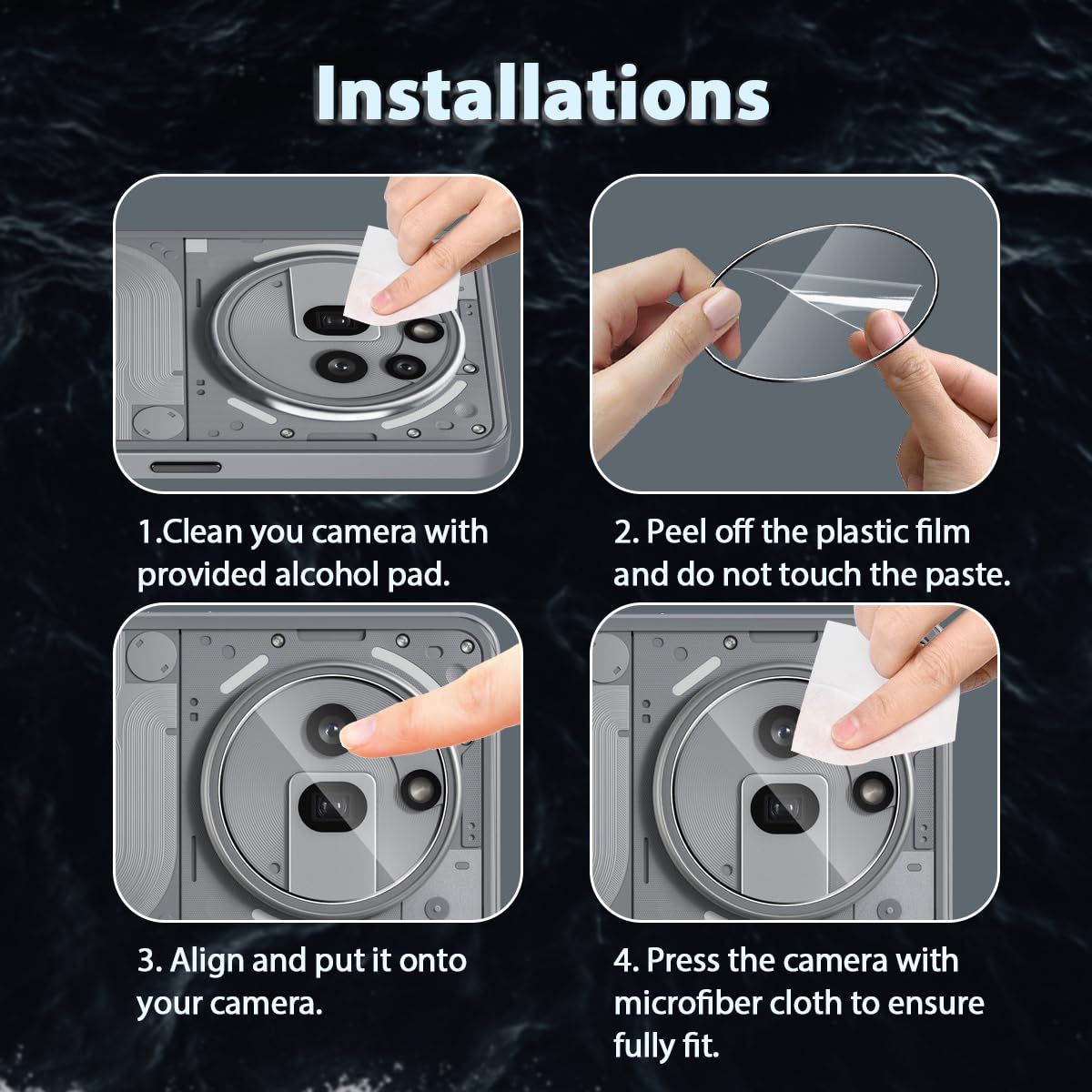 Installations

1.Clean you camera with provided alcohol pad.

2. Peel off the plastic film and do not touch the paste.

3. Align and put it onto your camera.

4. Press the camera with microfiber cloth to ensure fully fit.