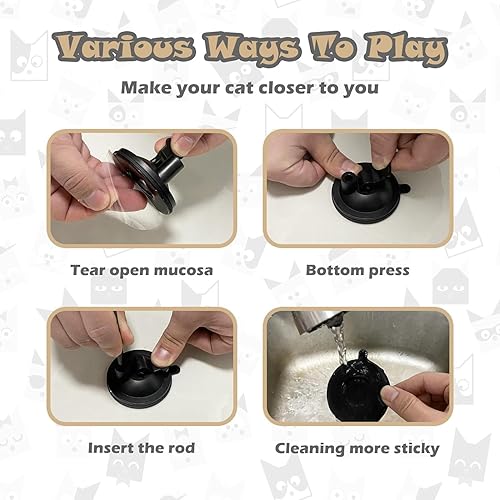 Various Ways To Play

Make your cat closer to you

Tear open mucosa

Bottom press

Insert the rod

Cleaning more sticky