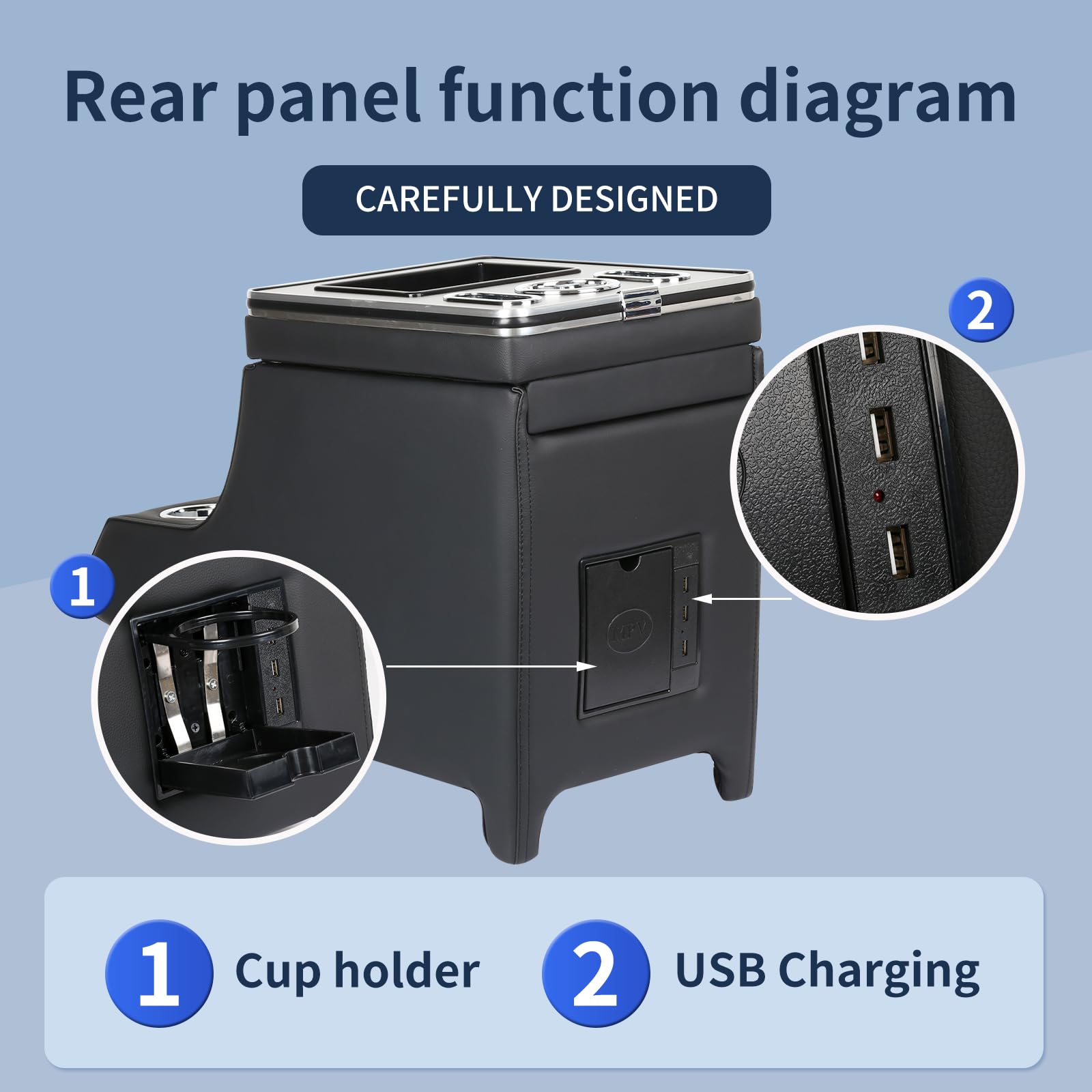 Rear panel function diagram

CAREFULLY DESIGNED

2

1

MPV

1 Cup holder

2 USB Charging