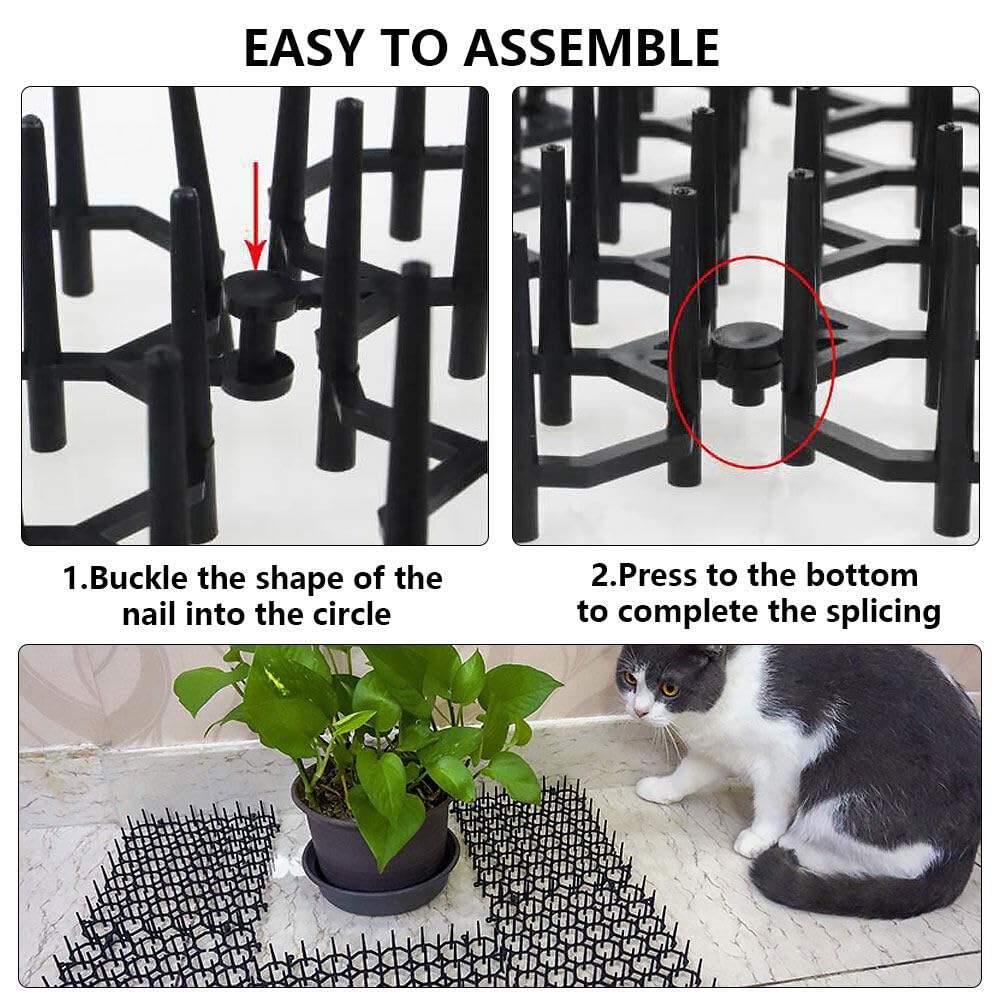 EASY TO ASSEMBLE

1.Buckle the shape of the nail into the circle

2.Press to the bottom to complete the splicing