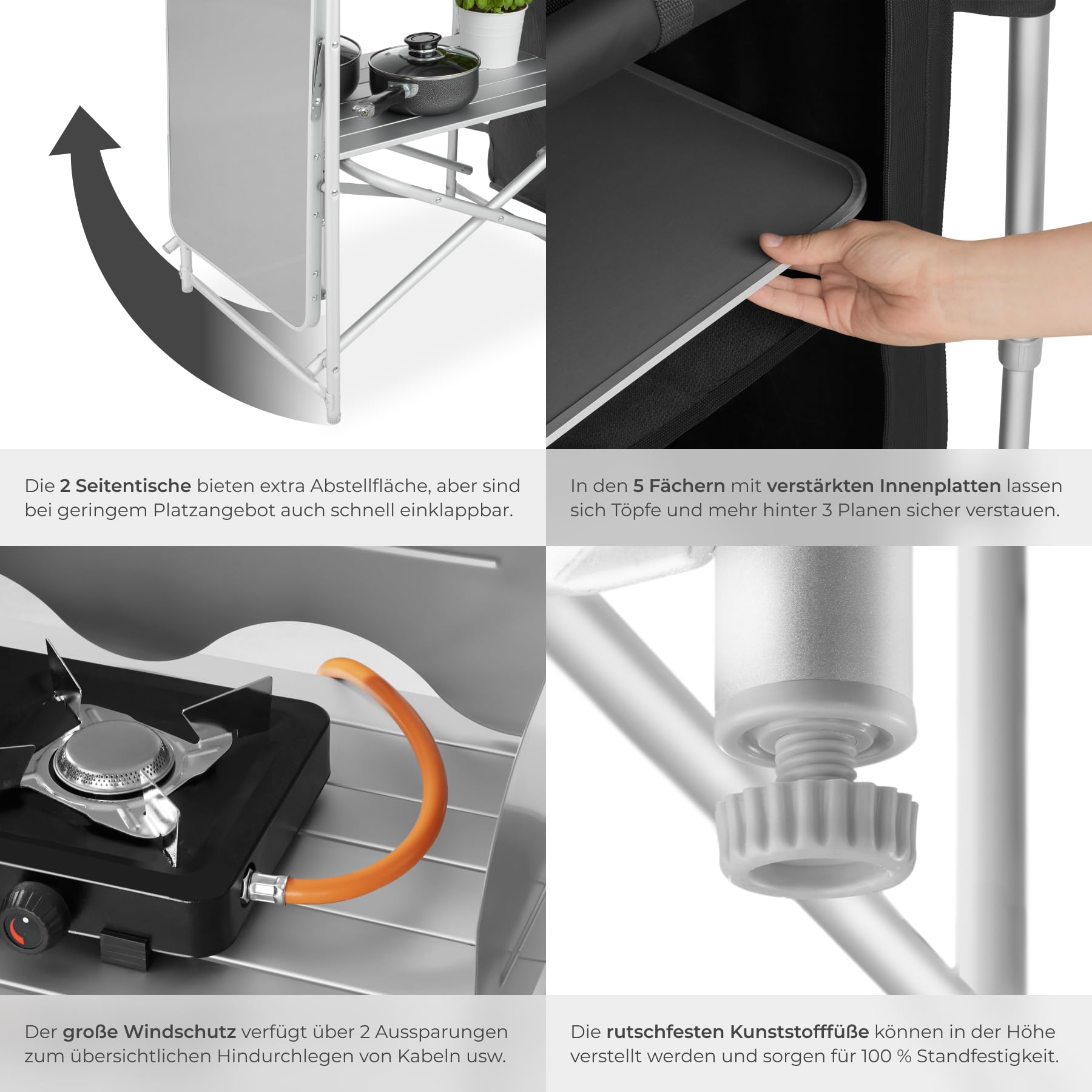 Die 2 Seitentische bieten extra Abstellfläche, aber sind bei geringem Platzangebot auch schnell einklappbar.

In den 5 Fächern mit verstärkten Innenplatten lassen sich Töpfe und mehr hinter 3 Planen sicher verstauen.

Der große Windschutz verfügt über 2 Aussparungen zum übersichtlichen Hindurchlegen von Kabeln usw.

Die rutschfesten Kunststofffüße können in der Höhe verstellt werden und sorgen für 100 % Standfestigkeit.