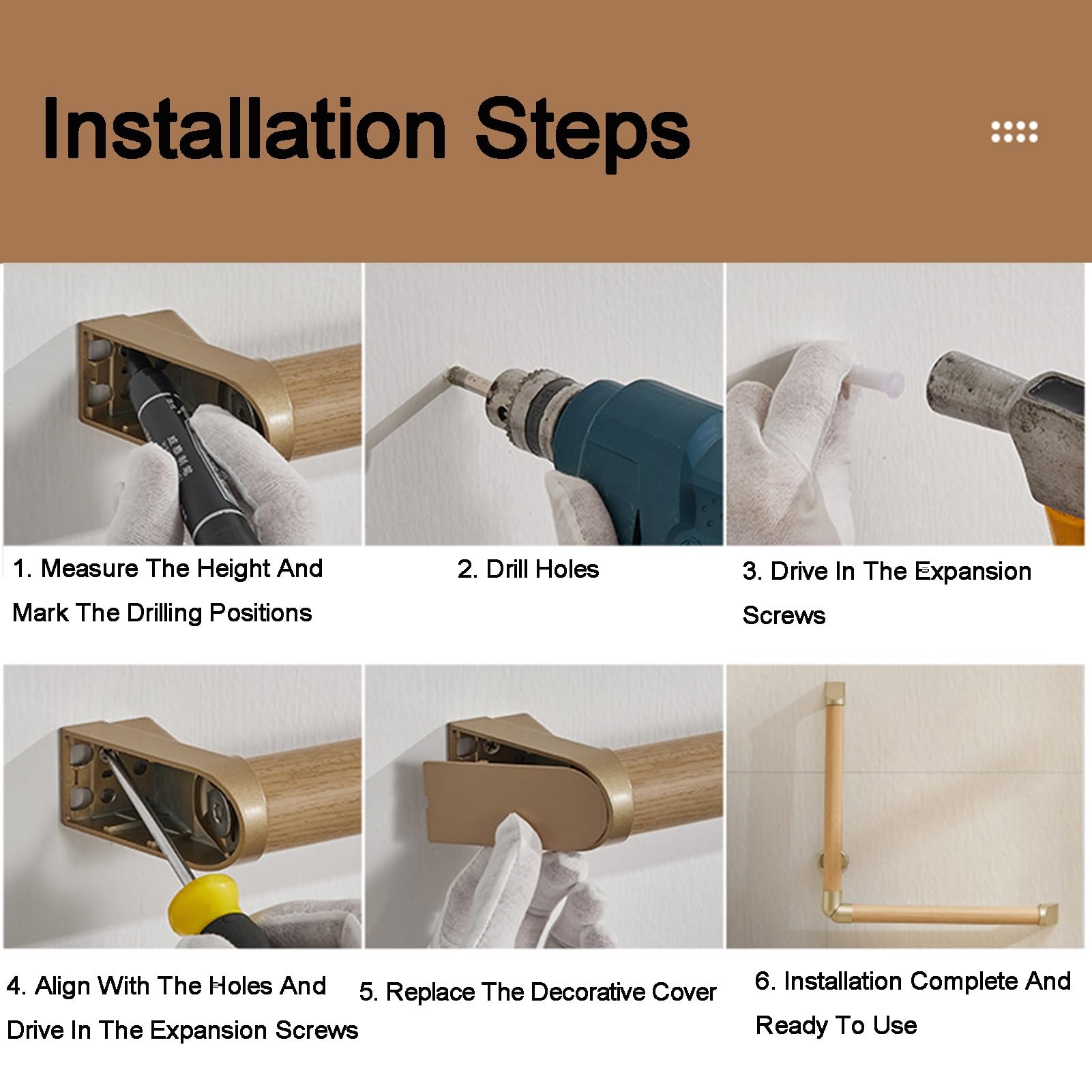 Installation Steps

1. Measure The Height And Mark The Drilling Positions

2. Drill Holes

3. Drive In The Expansion Screws

4. Align With The Holes And Drive In The Expansion Screws

5. Replace The Decorative Cover

6. Installation Complete And Ready To Use