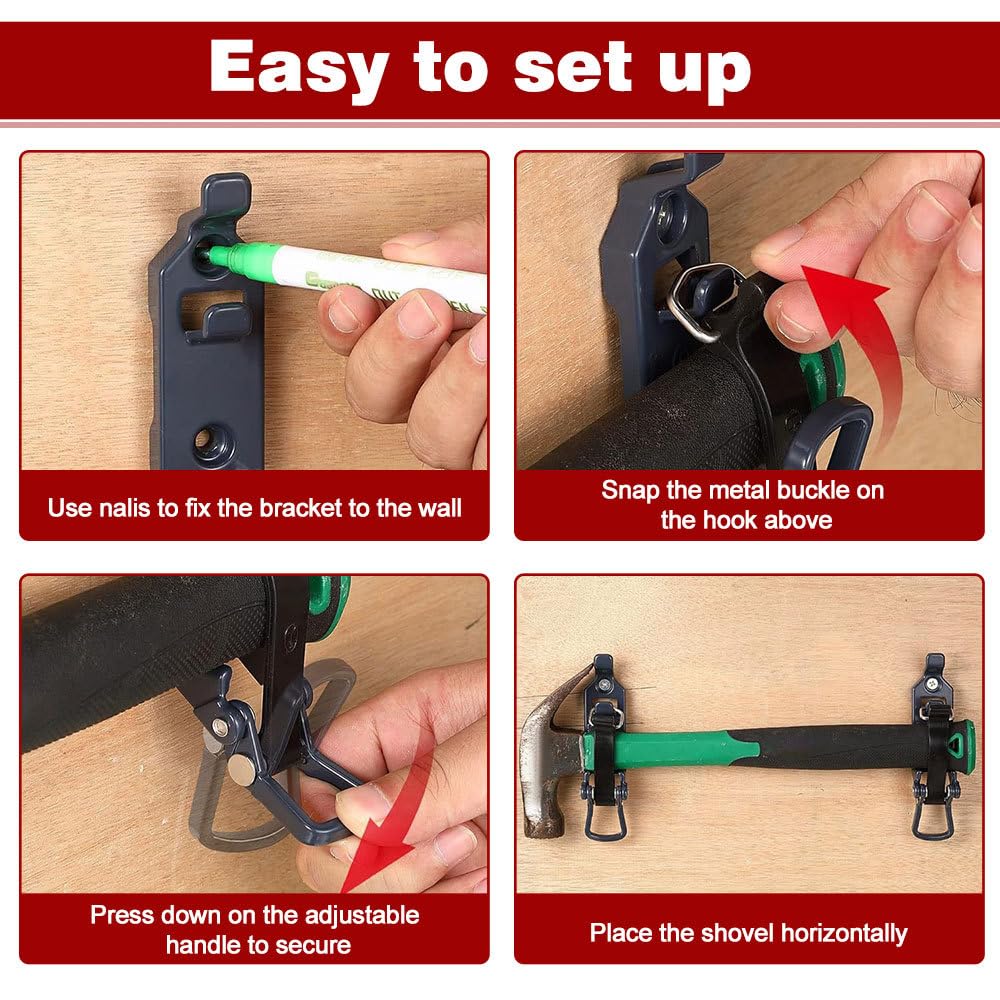 Easy to set up

Use nalis to fix the bracket to the wall

Snap the metal buckle on the hook above

Press down on the adjustable handle to secure

Place the shovel horizontally