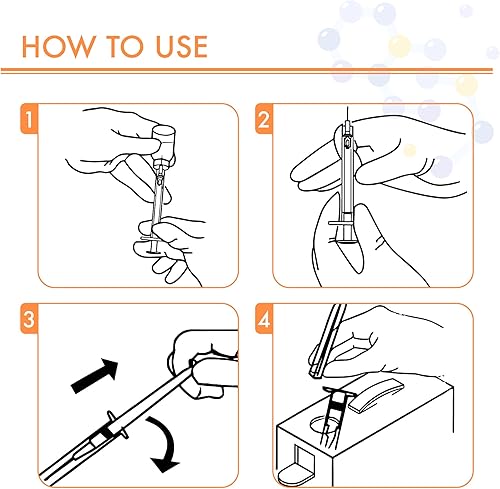 HOW TO USE

1

2

3

4