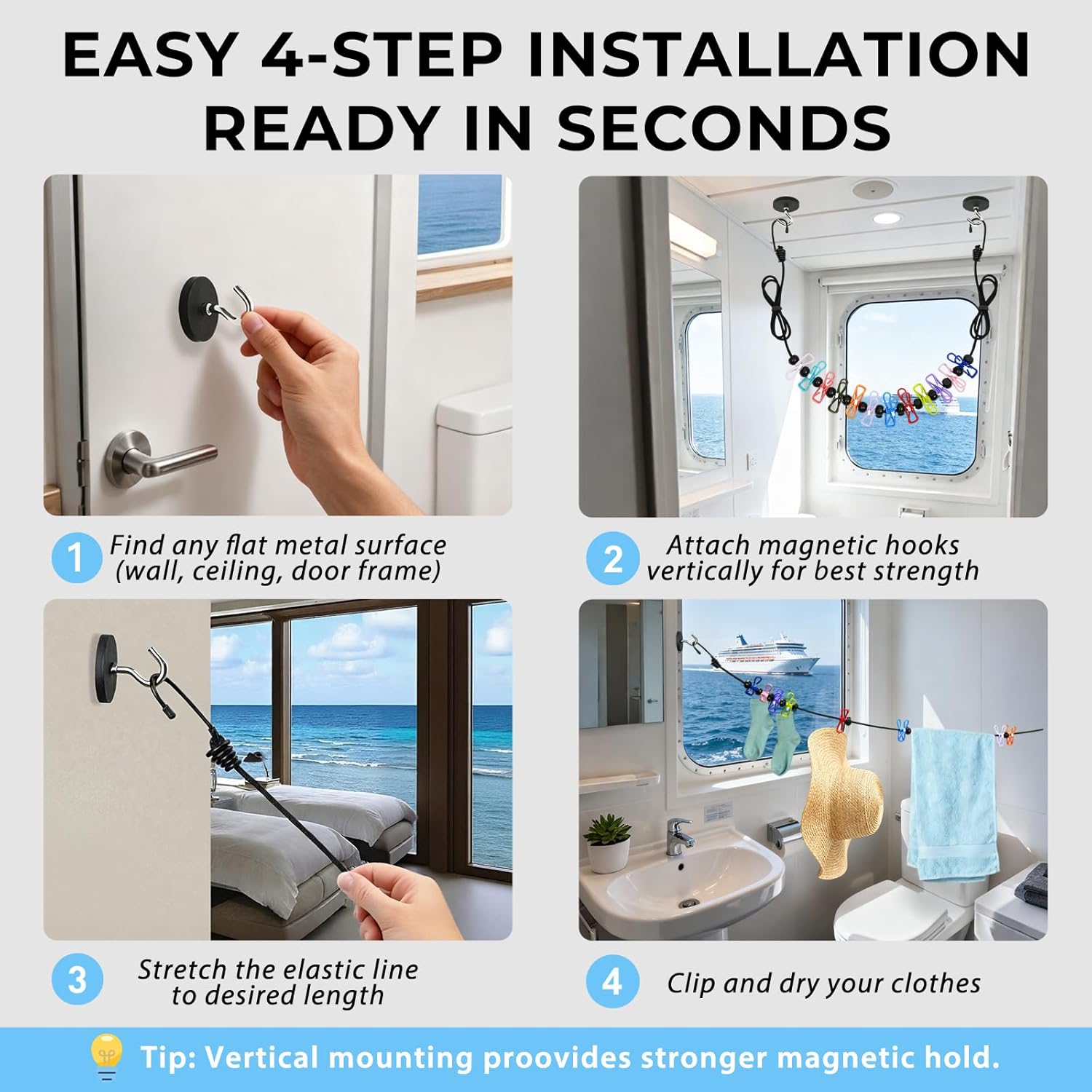 EASY 4-STEP INSTALLATION
READY IN SECONDS

1 Find any flat metal surface (wall, ceiling, door frame)

2 Attach magnetic hooks vertically for best strength

3 Stretch the elastic line to desired length

4 Clip and dry your clothes

Tip: Vertical mounting proovides stronger magnetic hold.