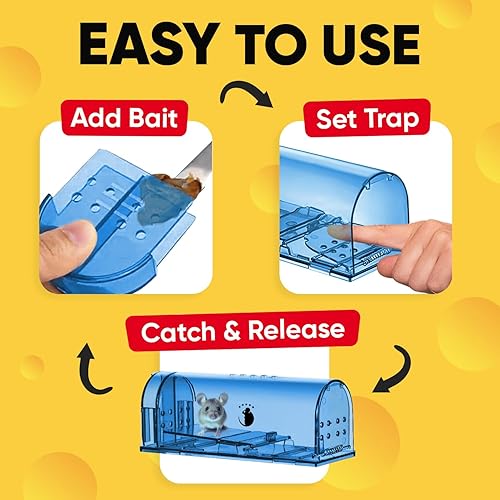 EASY TO USE

Add Bait

Set Trap

Catch & Release