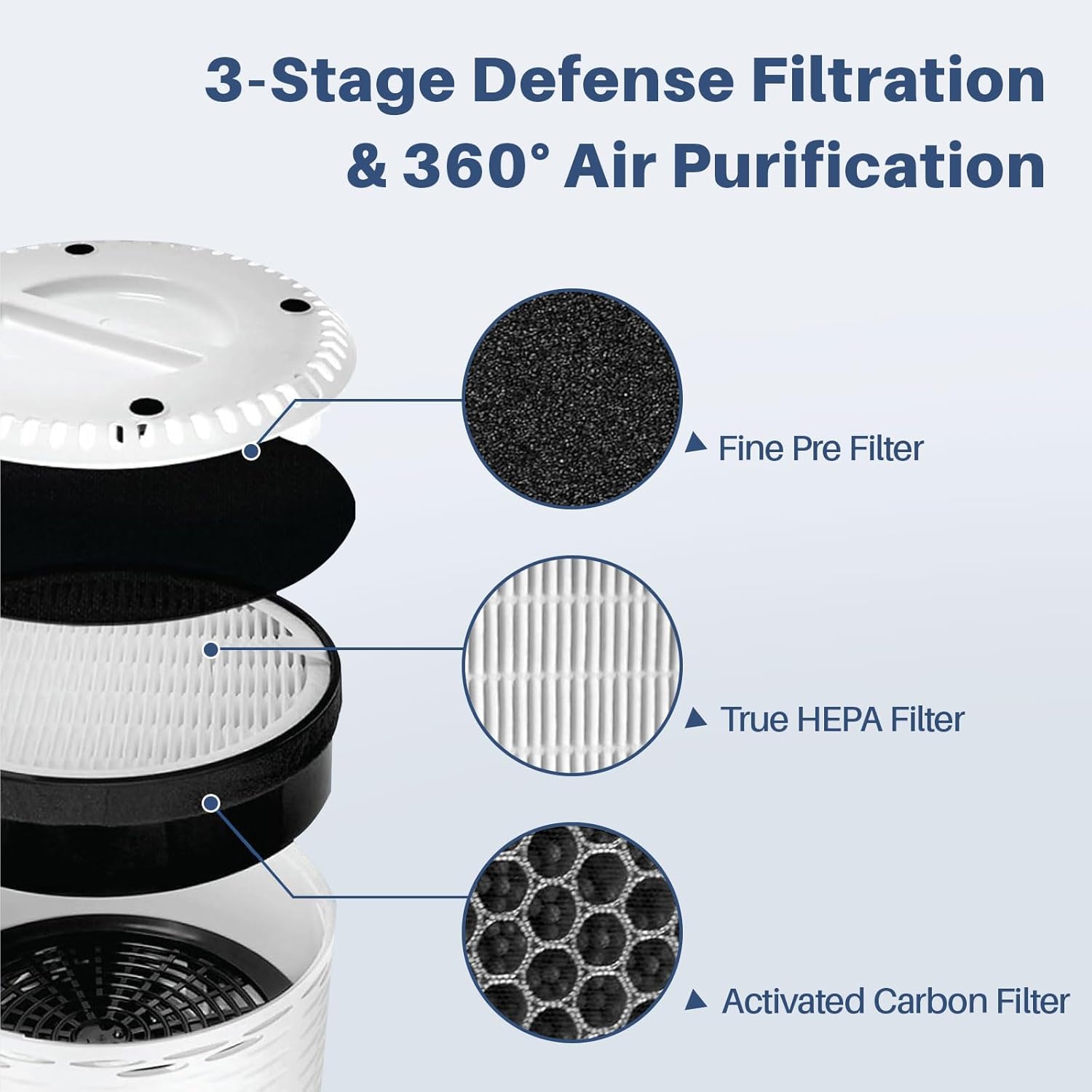 3-Stage Defense Filtration & 360° Air Purification

▲ Fine Pre Filter

▲ True HEPA Filter

▲ Activated Carbon Filter