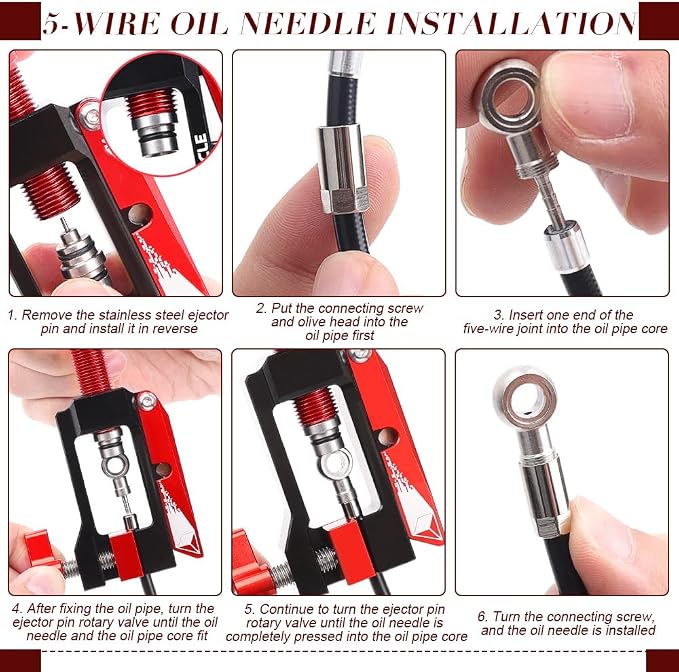 5-WIRE OIL NEEDLE INSTALLATION

1. Remove the stainless steel ejector pin and install it in reverse

2. Put the connecting screw and olive head into the oil pipe first

3. Insert one end of the five-wire joint into the oil pipe core

4. After fixing the oil pipe, turn the ejector pin rotary valve until the oil needle and the oil pipe core fit

5. Continue to turn the ejector pin rotary valve until the oil needle is completely pressed into the oil pipe core

6. Turn the connecting screw, and the oil needle is installed