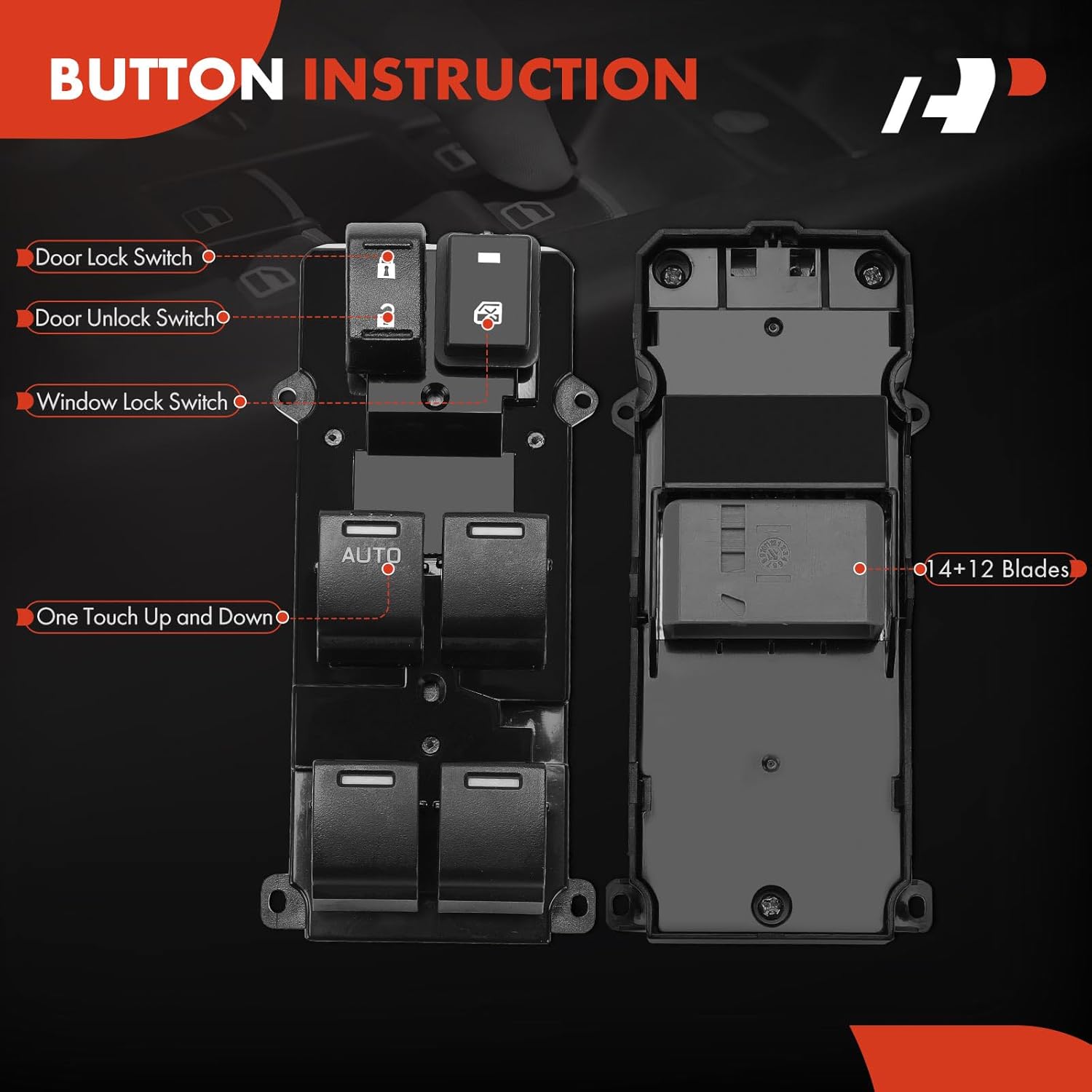 BUTTON INSTRUCTION

Door Lock Switch

Door Unlock Switch

Window Lock Switch

AUTO

One Touch Up and Down

14+12 Blades