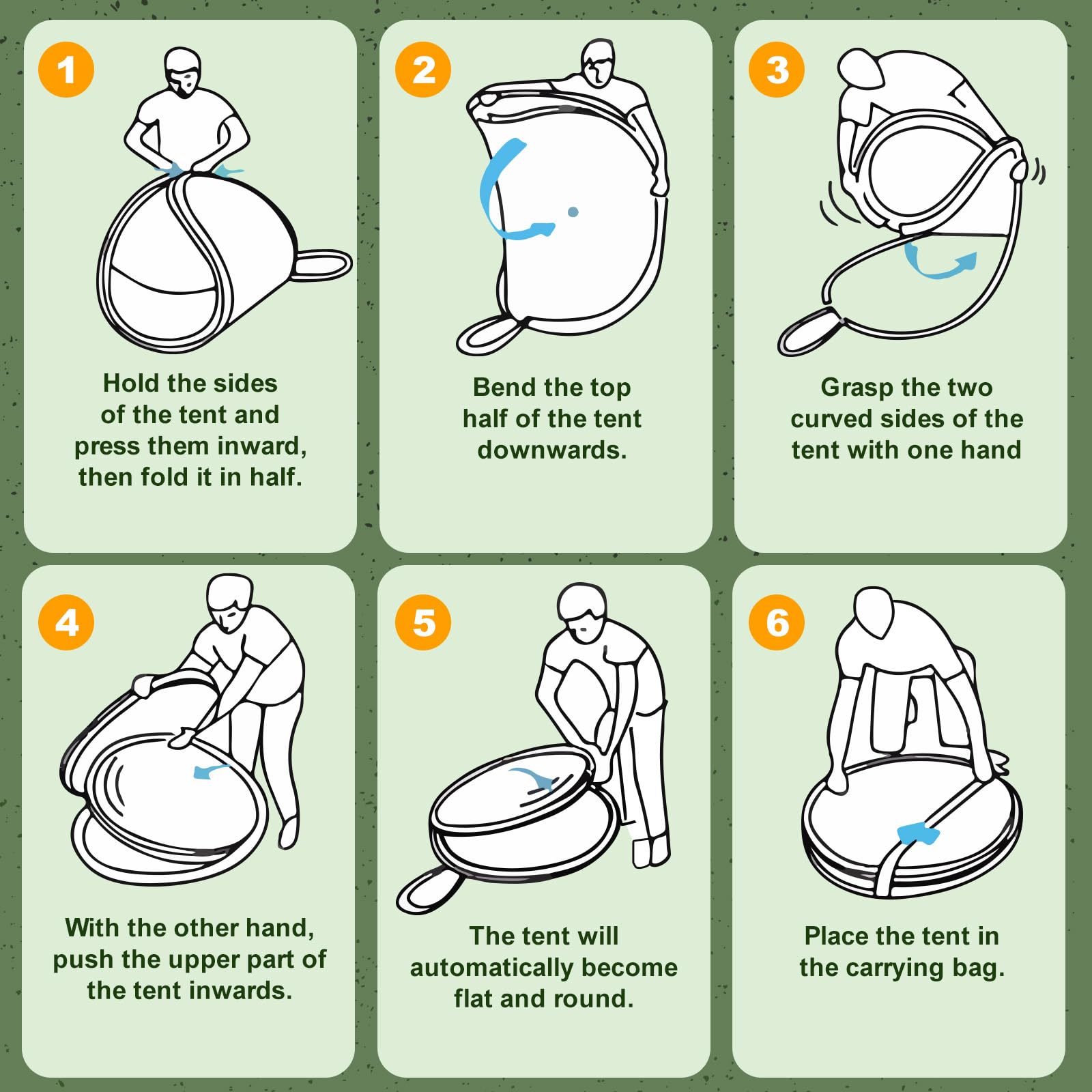 1

Hold the sides of the tent and press them inward, then fold it in half.

2

Bend the top half of the tent downwards.

3

Grasp the two curved sides of the tent with one hand

4

With the other hand, push the upper part of the tent inwards.

5

The tent will automatically become flat and round.

6

Place the tent in the carrying bag.