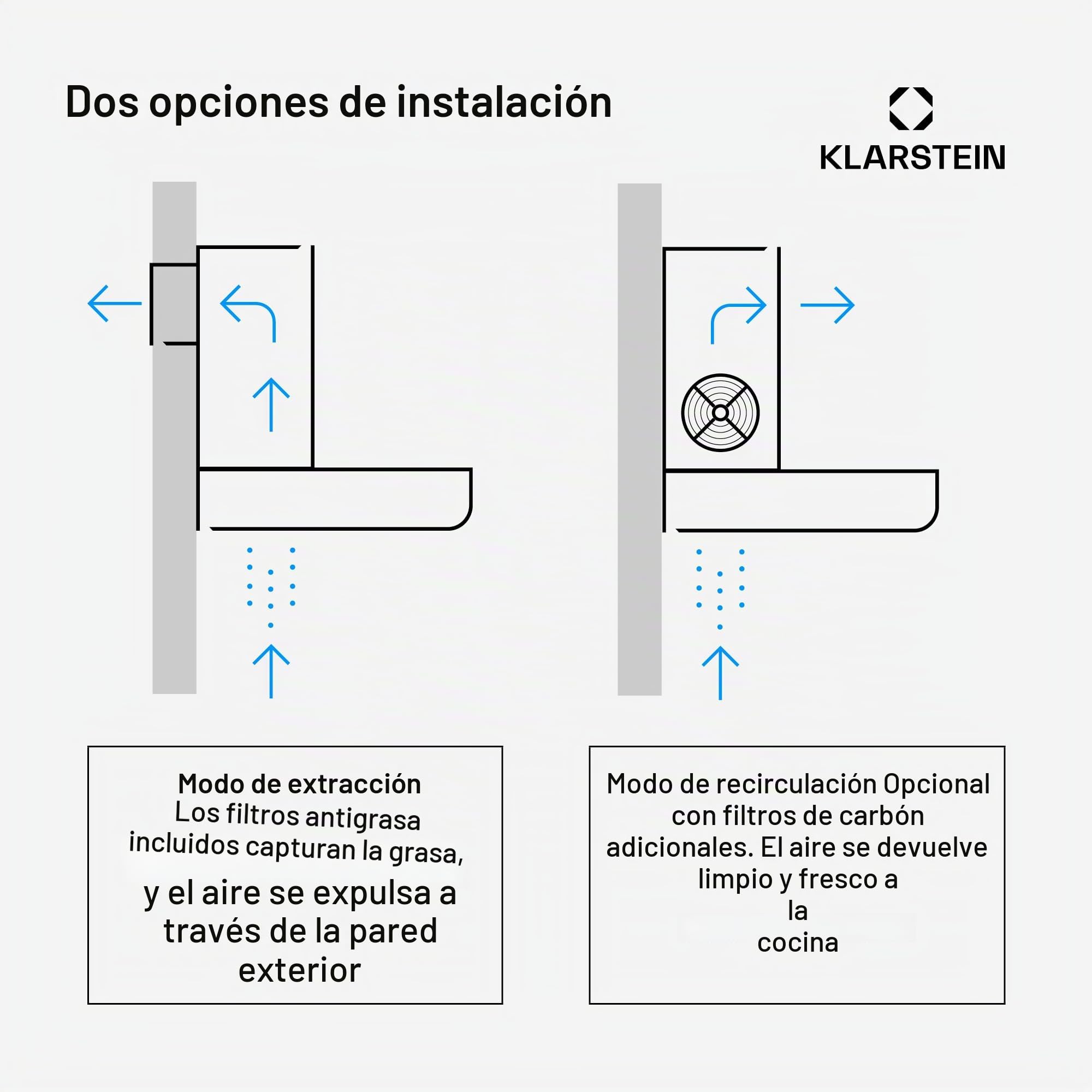 Dos opciones de instalación

KLARSTEIN

Modo de extracción
Los filtros antigrasa incluidos capturan la grasa, y el aire se expulsa a través de la pared exterior

Modo de recirculación Opcional con filtros de carbón adicionales. El aire se devuelve limpio y fresco a la cocina