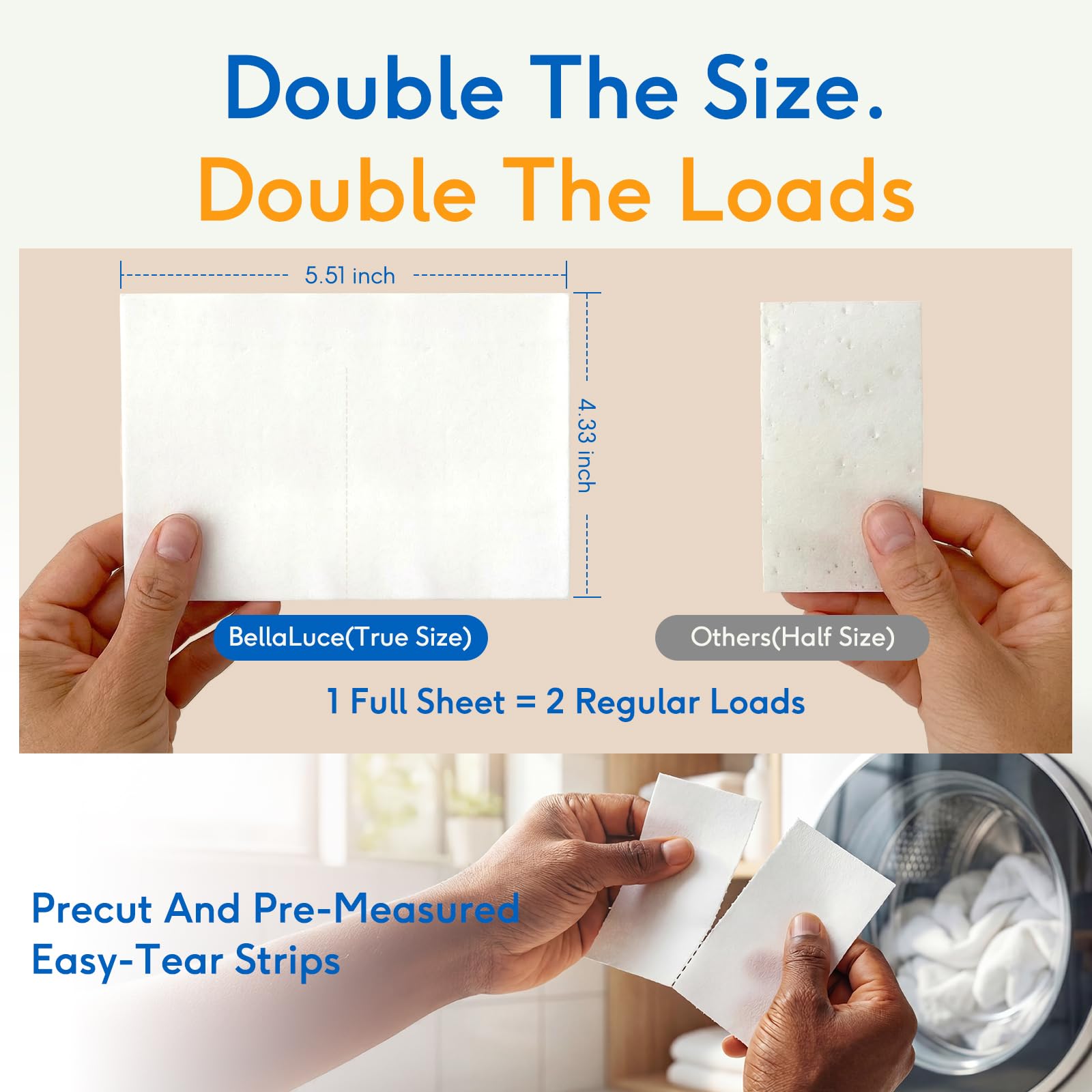 Double The Size.
Double The Loads

5.51 inch

4.33 inch

BellaLuce(True Size)

Others(Half Size)

1 Full Sheet = 2 Regular Loads

Precut And Pre-Measured
Easy-Tear Strips