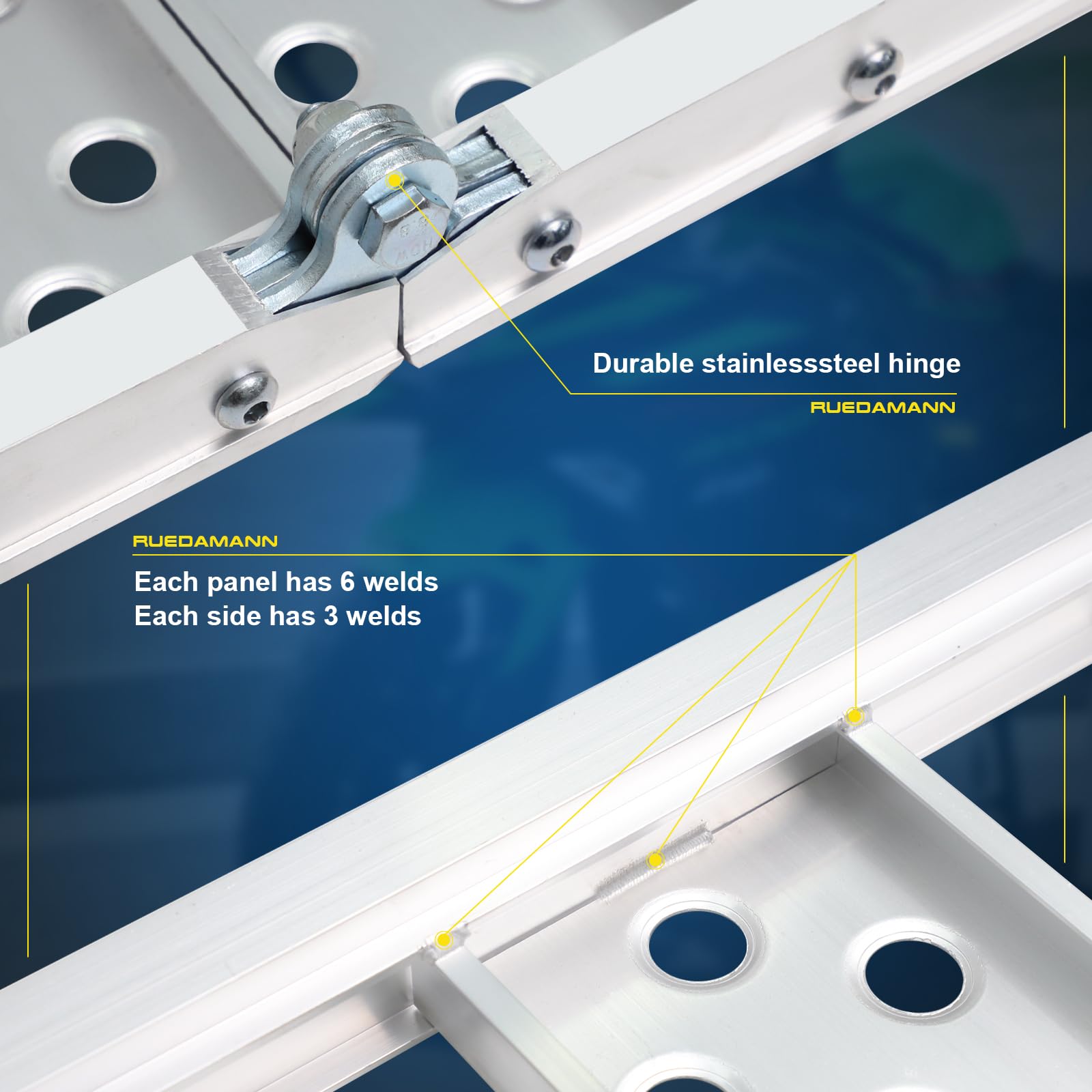 Durable stainlesssteel hinge

RUEDAMANN

RUEDAMANN

Each panel has 6 welds
Each side has 3 welds