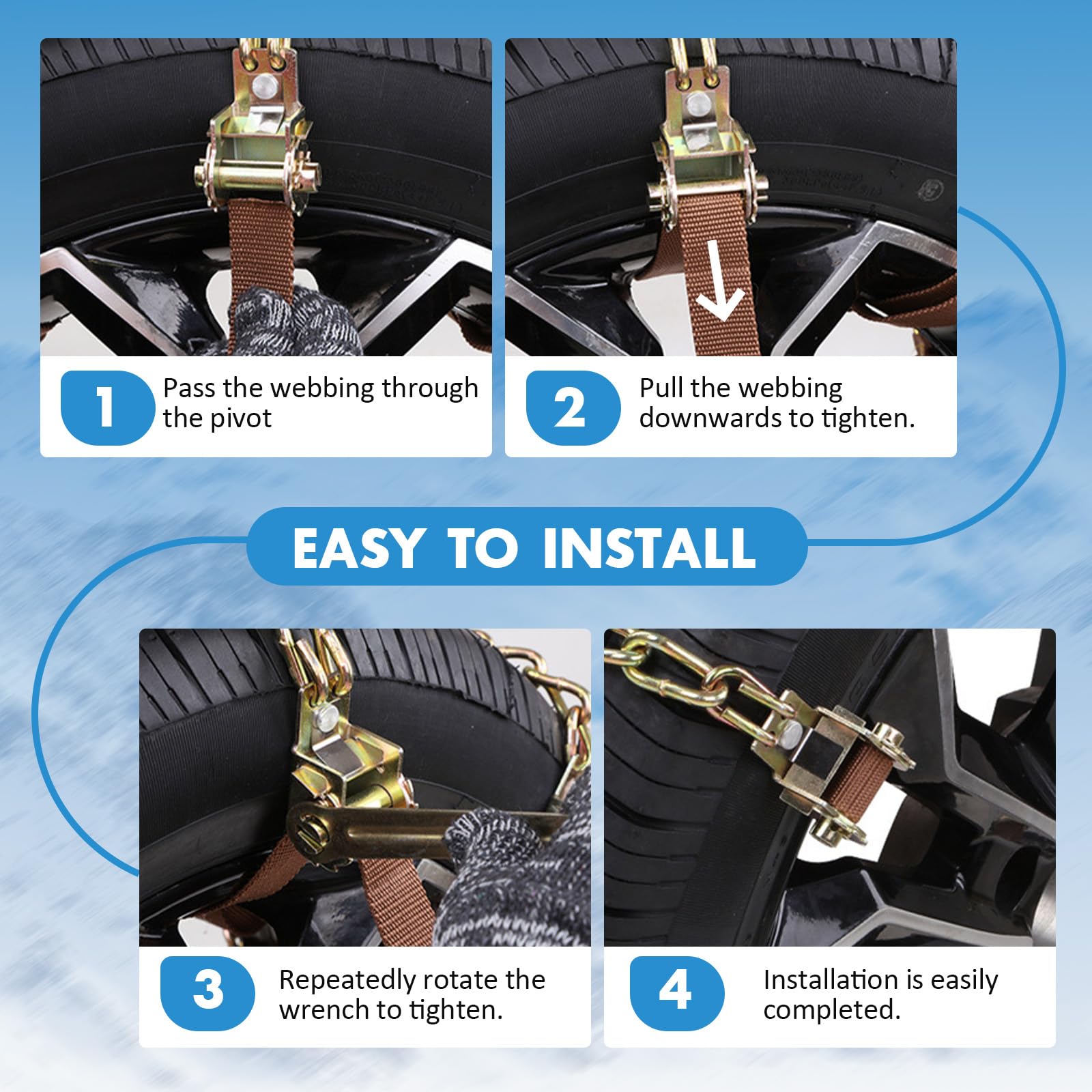 1 Pass the webbing through the pivot

2 Pull the webbing downwards to tighten.

EASY TO INSTALL

3 Repeatedly rotate the wrench to tighten.

4 Installation is easily completed.