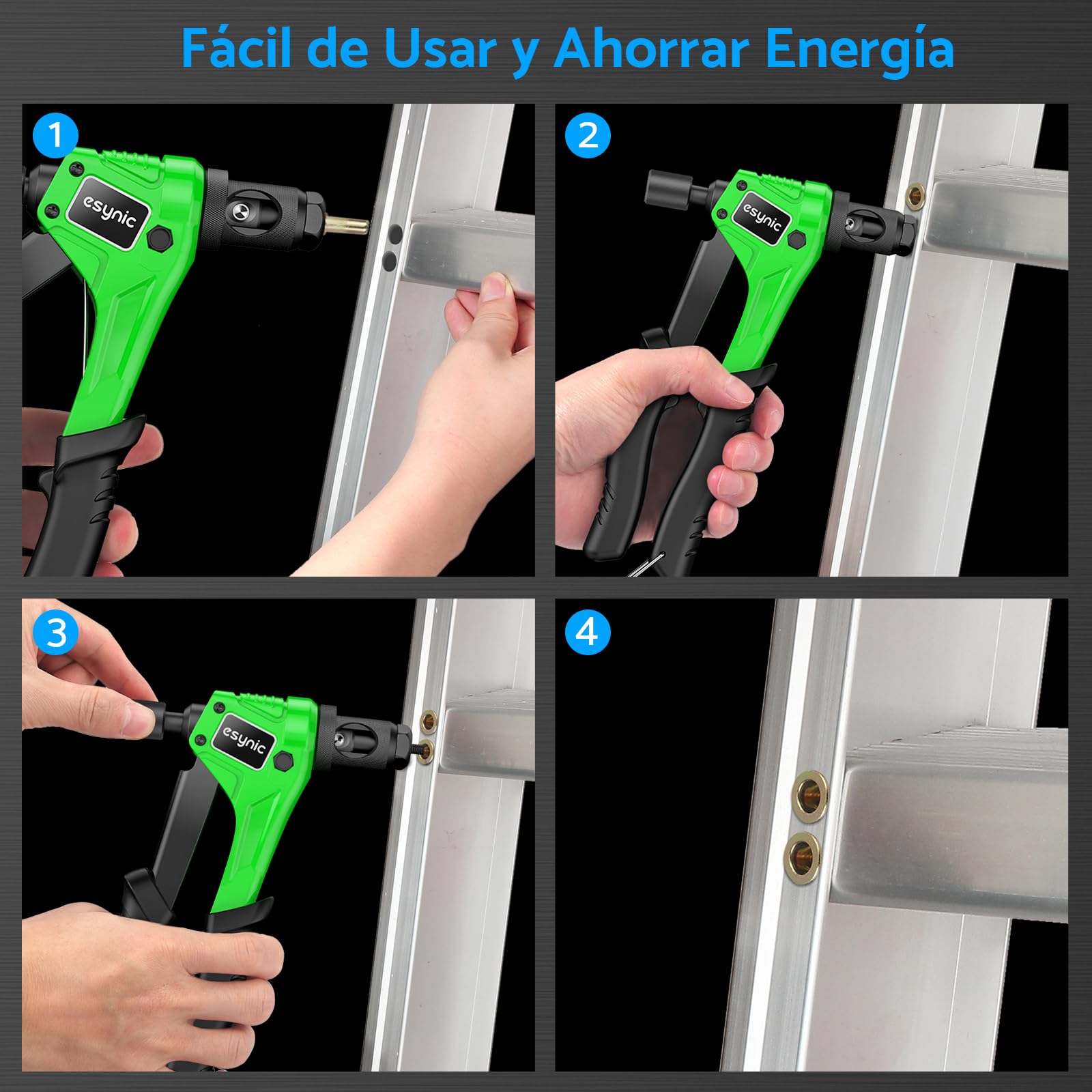 Fácil de Usar y Ahorrar Energía

1

esynic

2

esynic

3

esynic

4