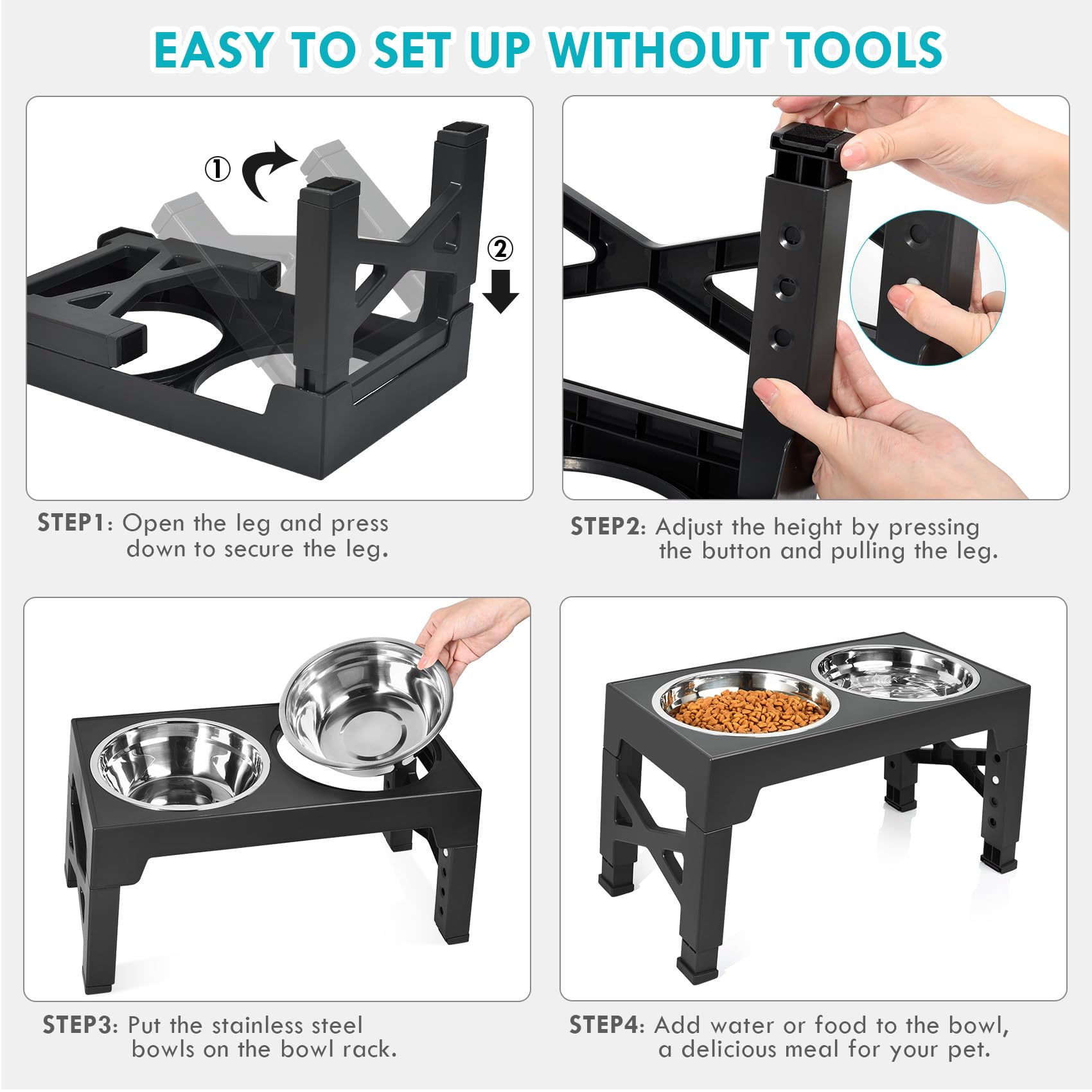 EASY TO SET UP WITHOUT TOOLS

①

②

STEP1: Open the leg and press down to secure the leg.

STEP2: Adjust the height by pressing the button and pulling the leg.

STEP3: Put the stainless steel bowls on the bowl rack.

STEP4: Add water or food to the bowl, a delicious meal for your pet.