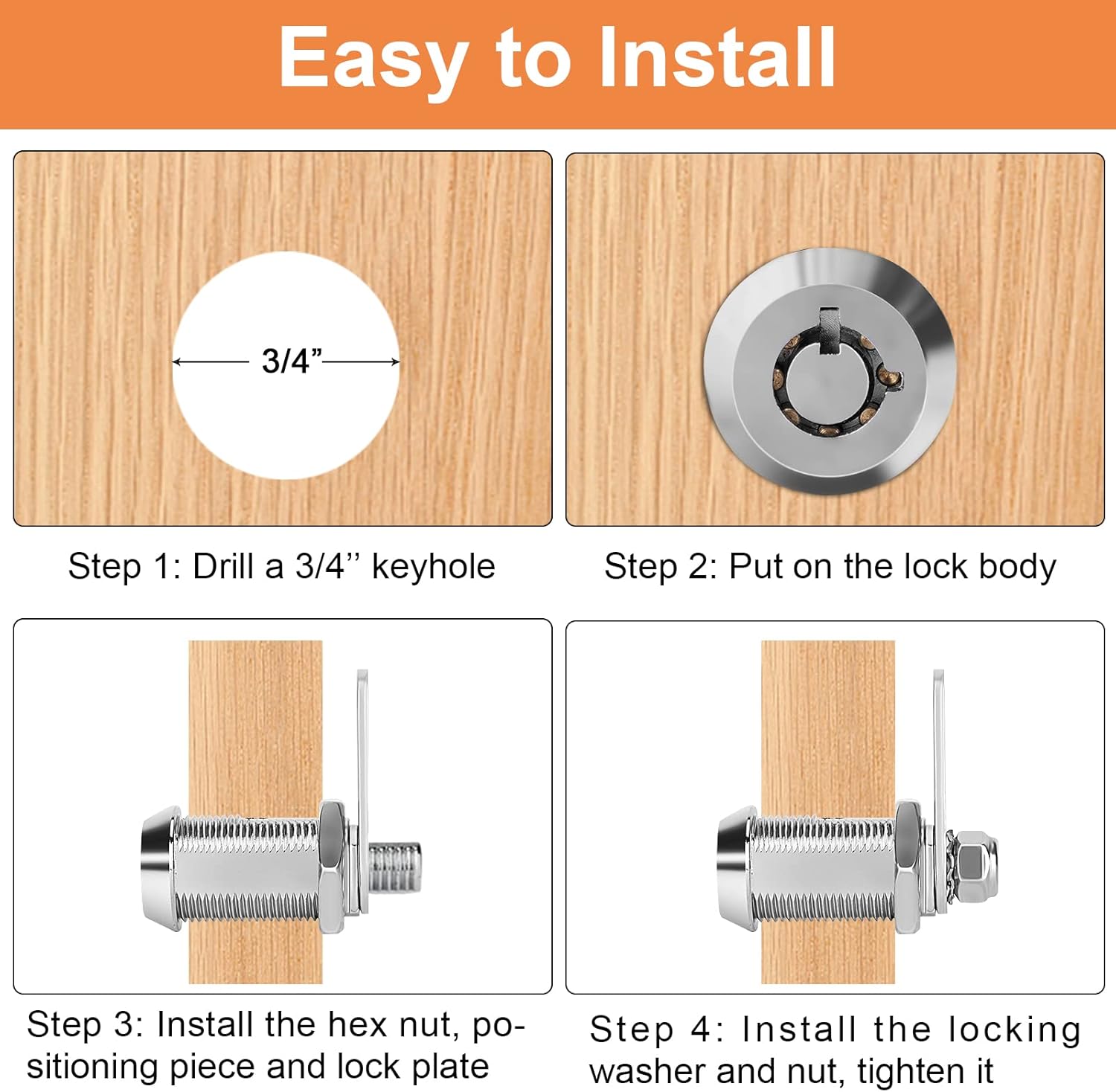 Easy to Install

3/4”

Step 1: Drill a 3/4’’ keyhole

Step 2: Put on the lock body

Step 3: Install the hex nut, positioning piece and lock plate

Step 4: Install the locking washer and nut, tighten it