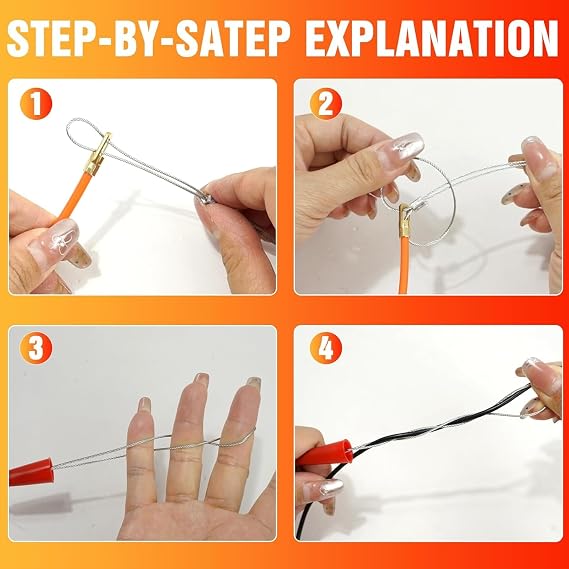 STEP-BY-SATEP EXPLANATION

1

2

3

4