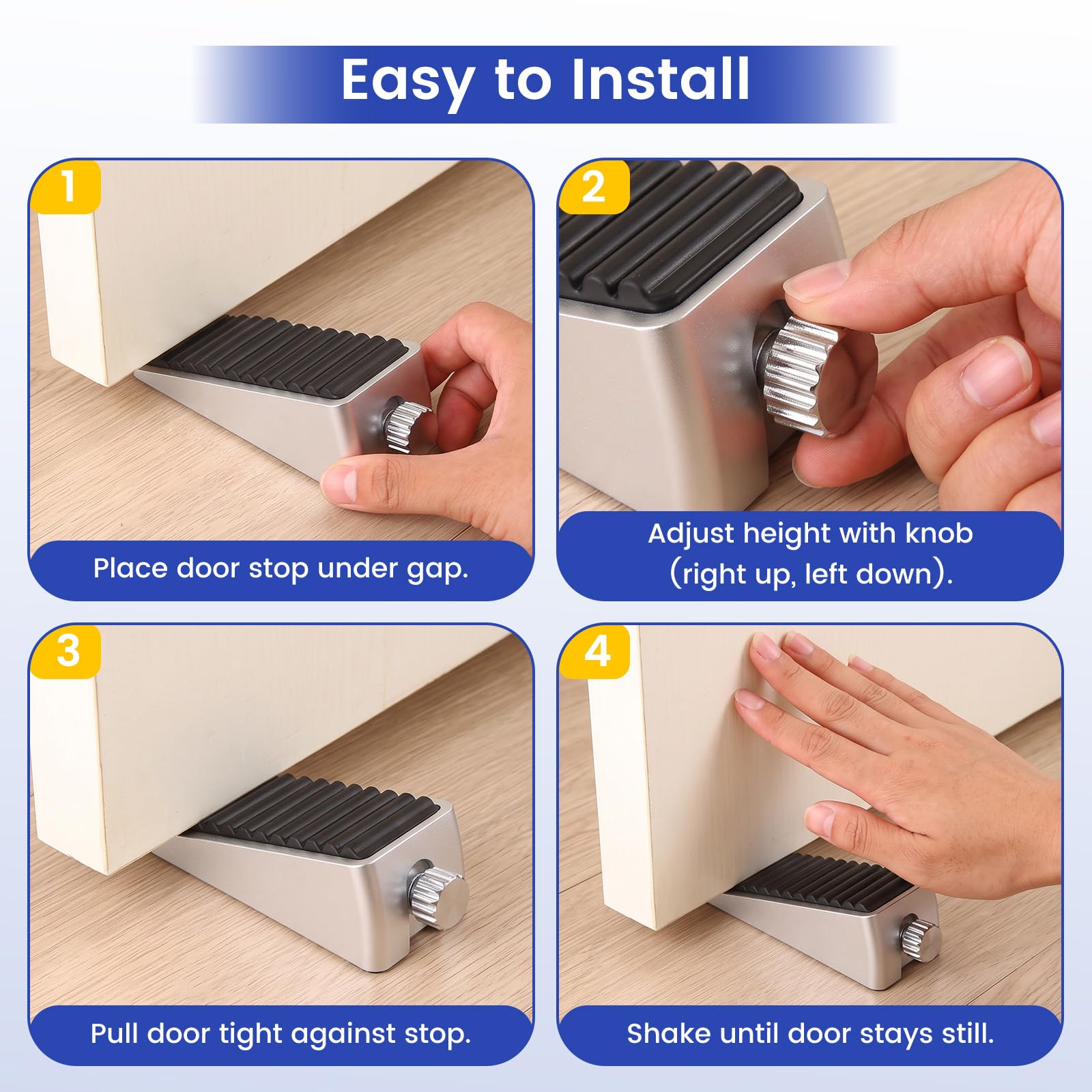 Easy to Install

1

Place door stop under gap.

2

Adjust height with knob (right up, left down).

3

Pull door tight against stop.

4

Shake until door stays still.