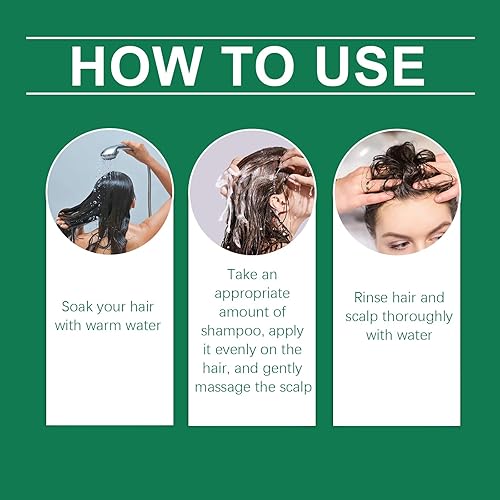 HOW TO USE

Soak your hair with warm water

Take an appropriate amount of shampoo, apply it evenly on the hair, and gently massage the scalp

Rinse hair and scalp thoroughly with water