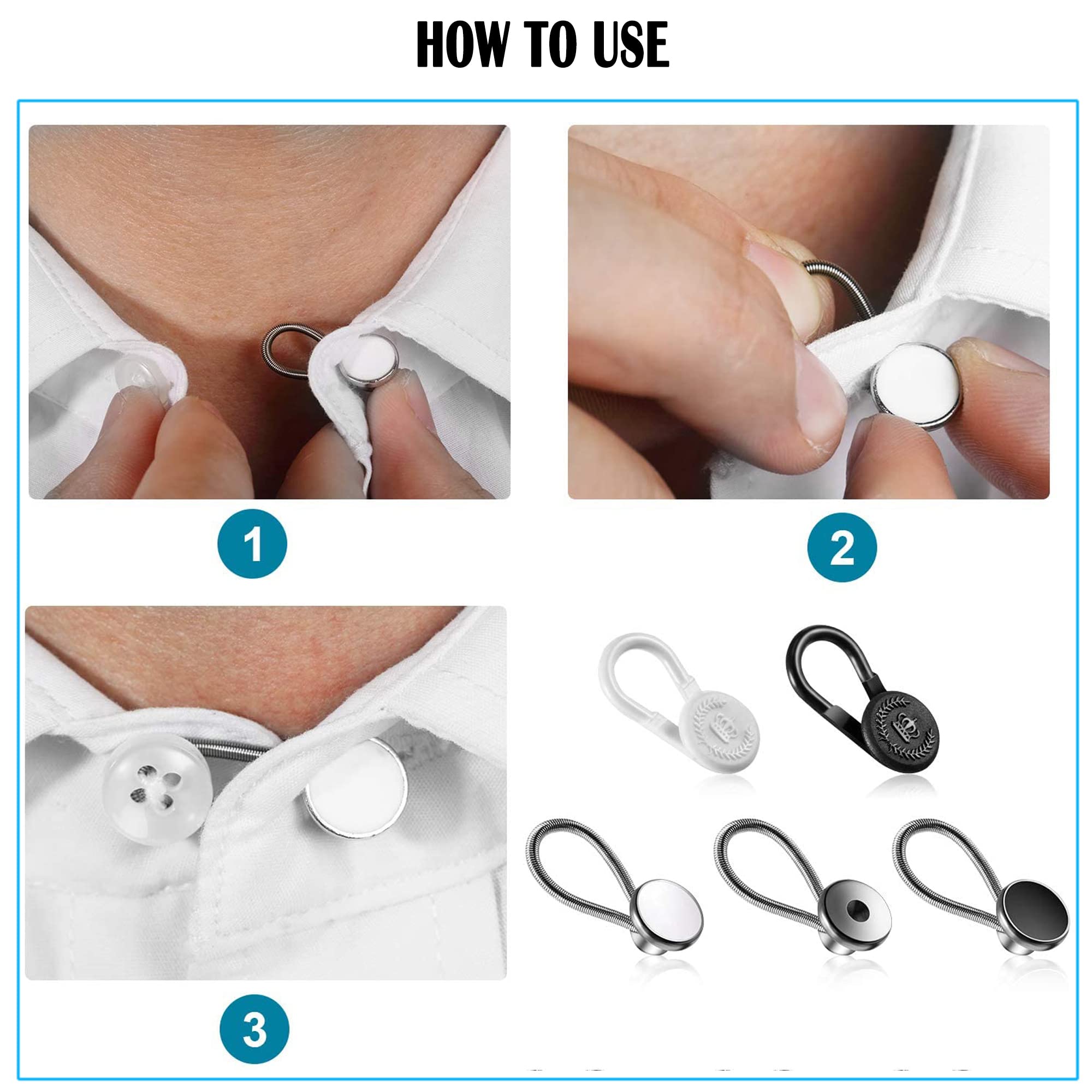 HOW TO USE

1

2

3