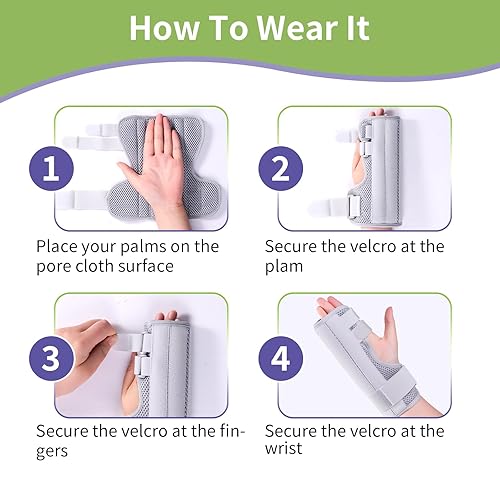 How To Wear It

1

Place your palms on the pore cloth surface

2

Secure the velcro at the plam

3

Secure the velcro at the fingers

4

Secure the velcro at the wrist