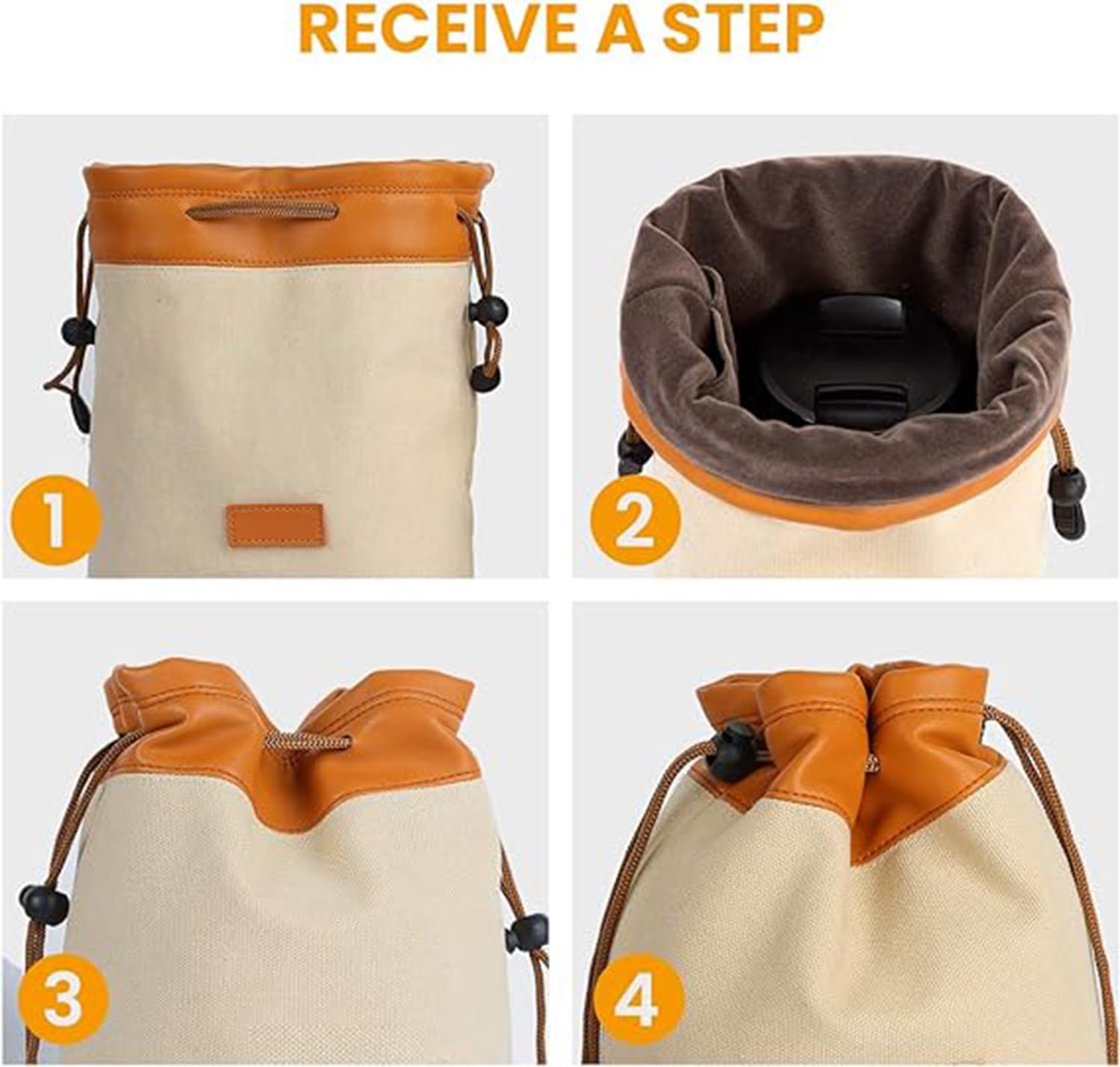 RECEIVE A STEP

1

2

3

4