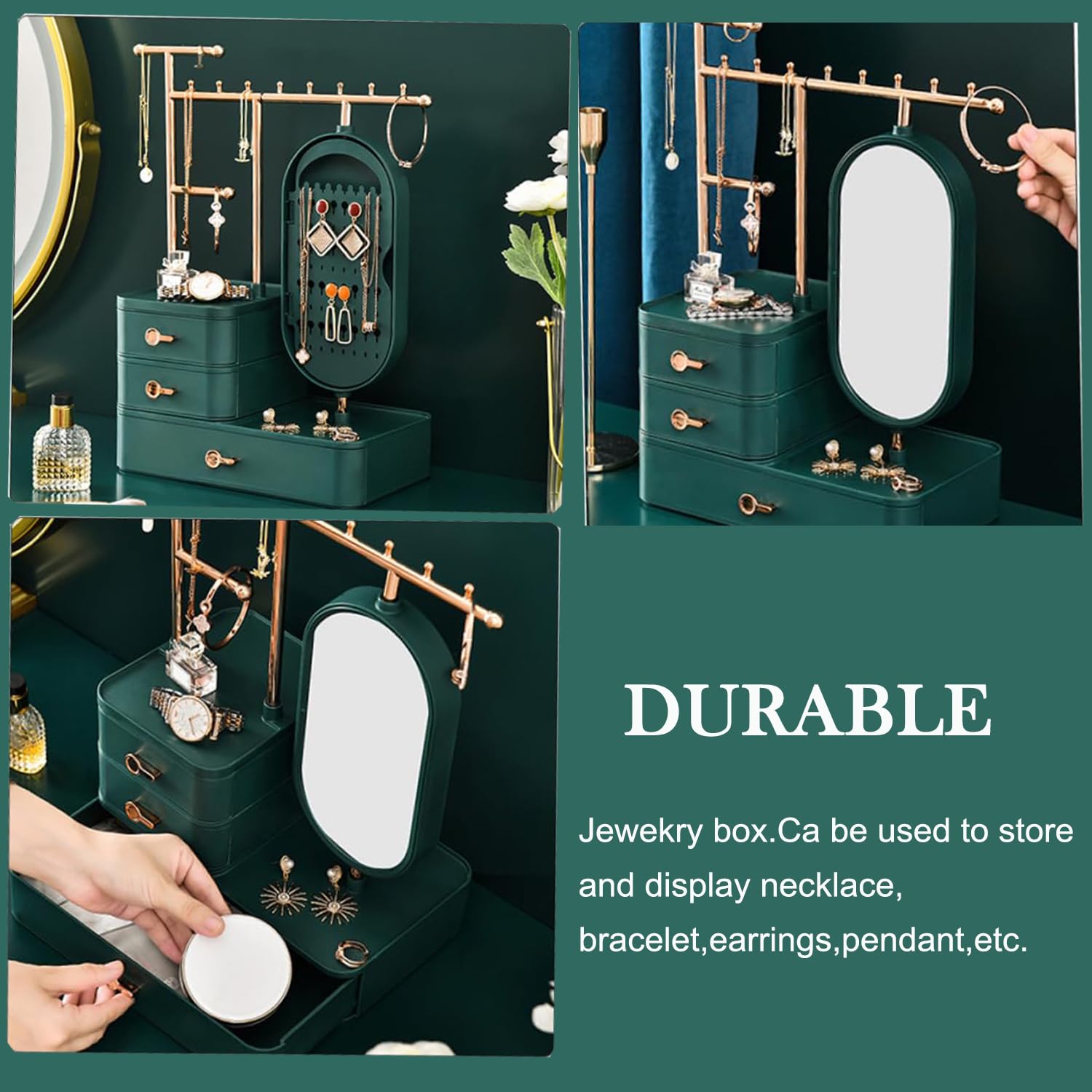 DURABLE

Jewekry box.Ca be used to store and display necklace, bracelet,earrings,pendant,etc.