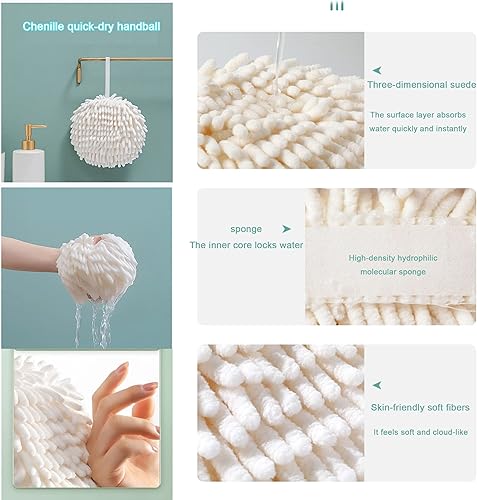 Chenille quick-dry handball

Three-dimensional suede

The surface layer absorbs water quickly and instantly

sponge

The inner core locks water

High-density hydrophilic molecular sponge

Skin-friendly soft fibers

It feels soft and cloud-like