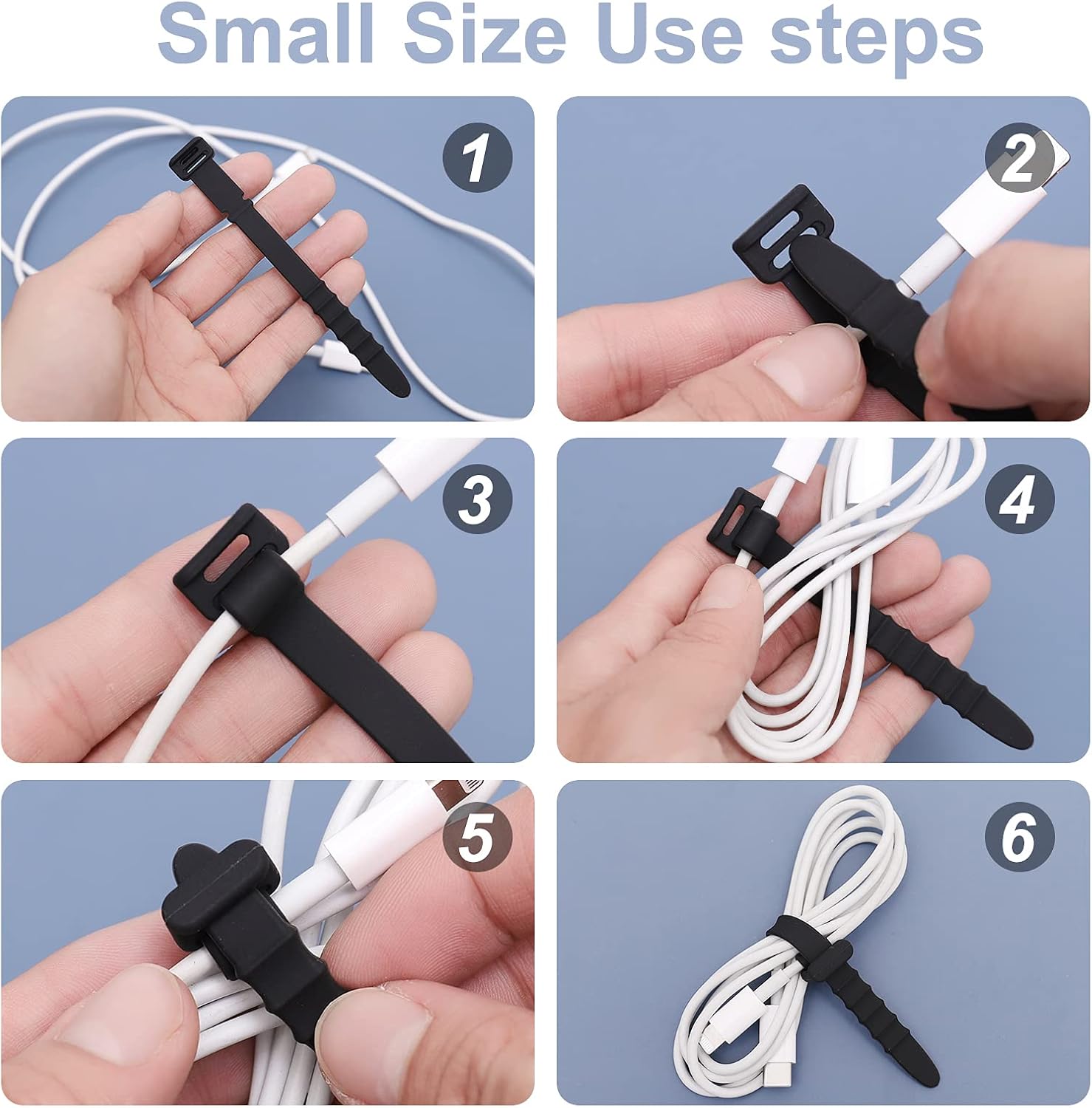 Small Size Use steps

1

2

3

4

5

6