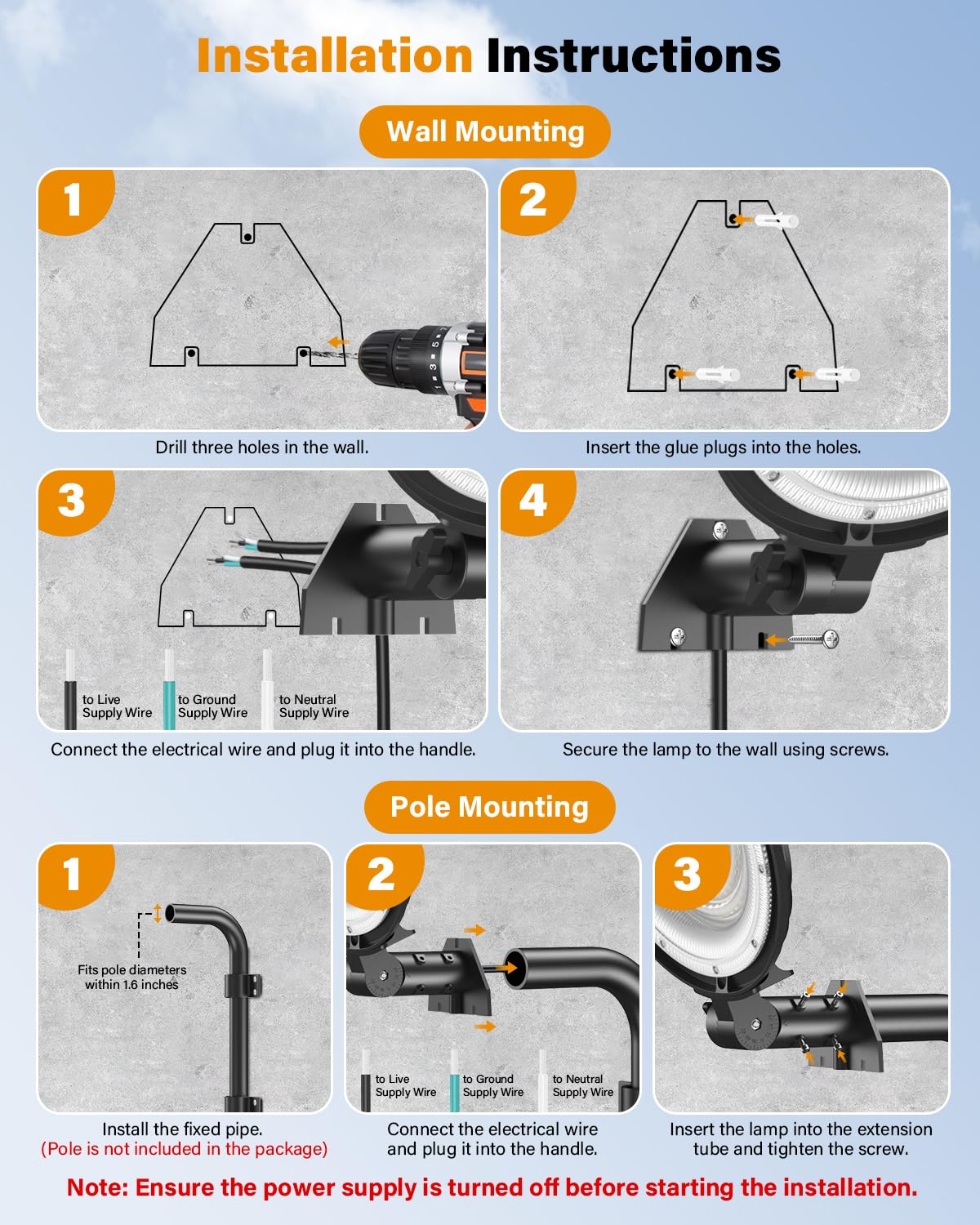 Installation Instructions

Wall Mounting

1

Drill three holes in the wall.

2

Insert the glue plugs into the holes.

3

to Live Supply Wire

to Ground Supply Wire

to Neutral Supply Wire

Connect the electrical wire and plug it into the handle.

4

Secure the lamp to the wall using screws.

Pole Mounting

1

Fits pole diameters within 1.6 inches

Install the fixed pipe.
(Pole is not included in the package)

2

to Live Supply Wire

to Ground Supply Wire

to Neutral Supply Wire

Connect the electrical wire and plug it into the handle.

3

Insert the lamp into the extension tube and tighten the screw.

Note: Ensure the power supply is turned off before starting the installation.