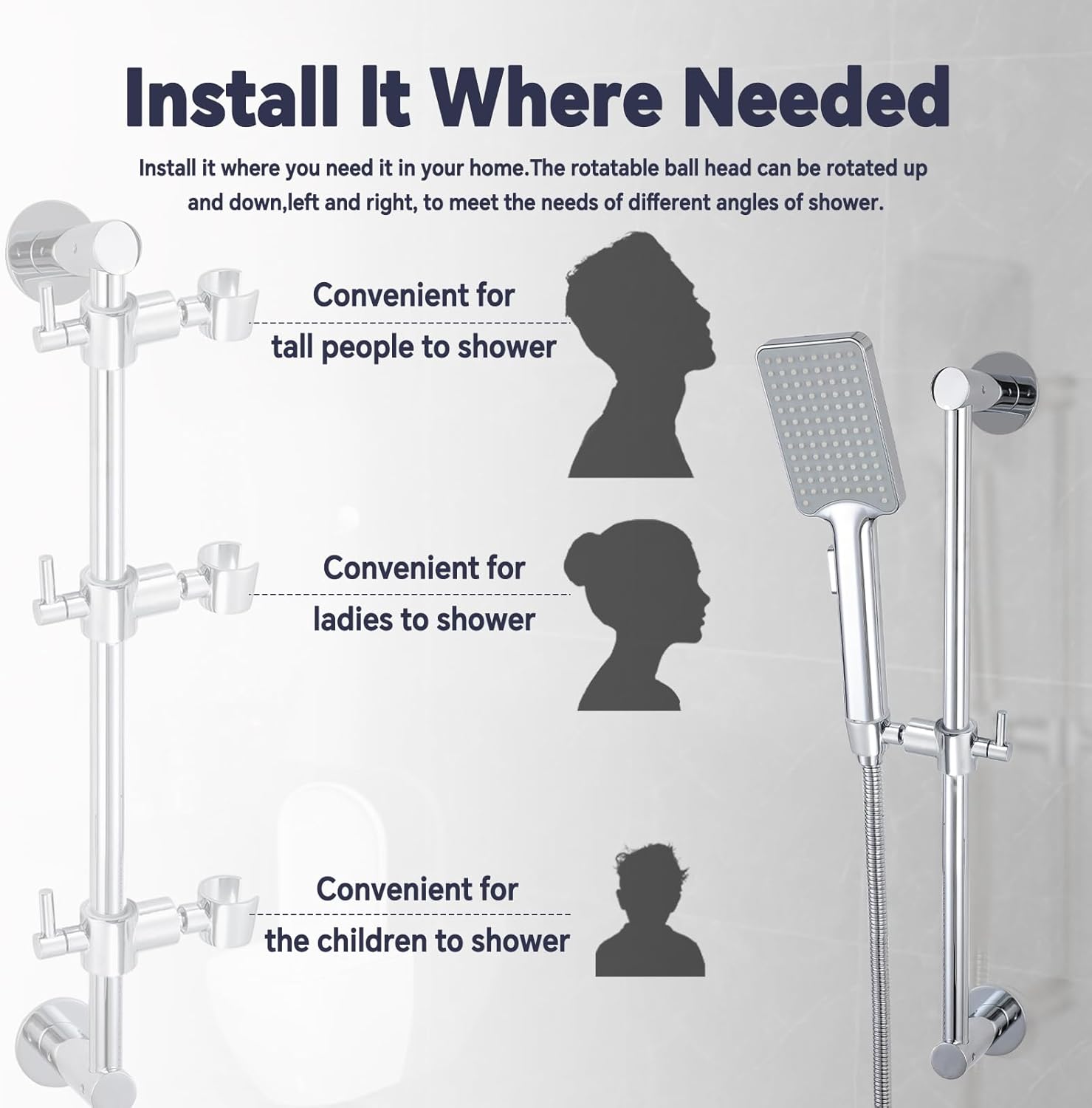 Install It Where Needed

Install it where you need it in your home.The rotatable ball head can be rotated up and down,left and right, to meet the needs of different angles of shower.

Convenient for
tall people to shower

Convenient for
ladies to shower

Convenient for
the children to shower