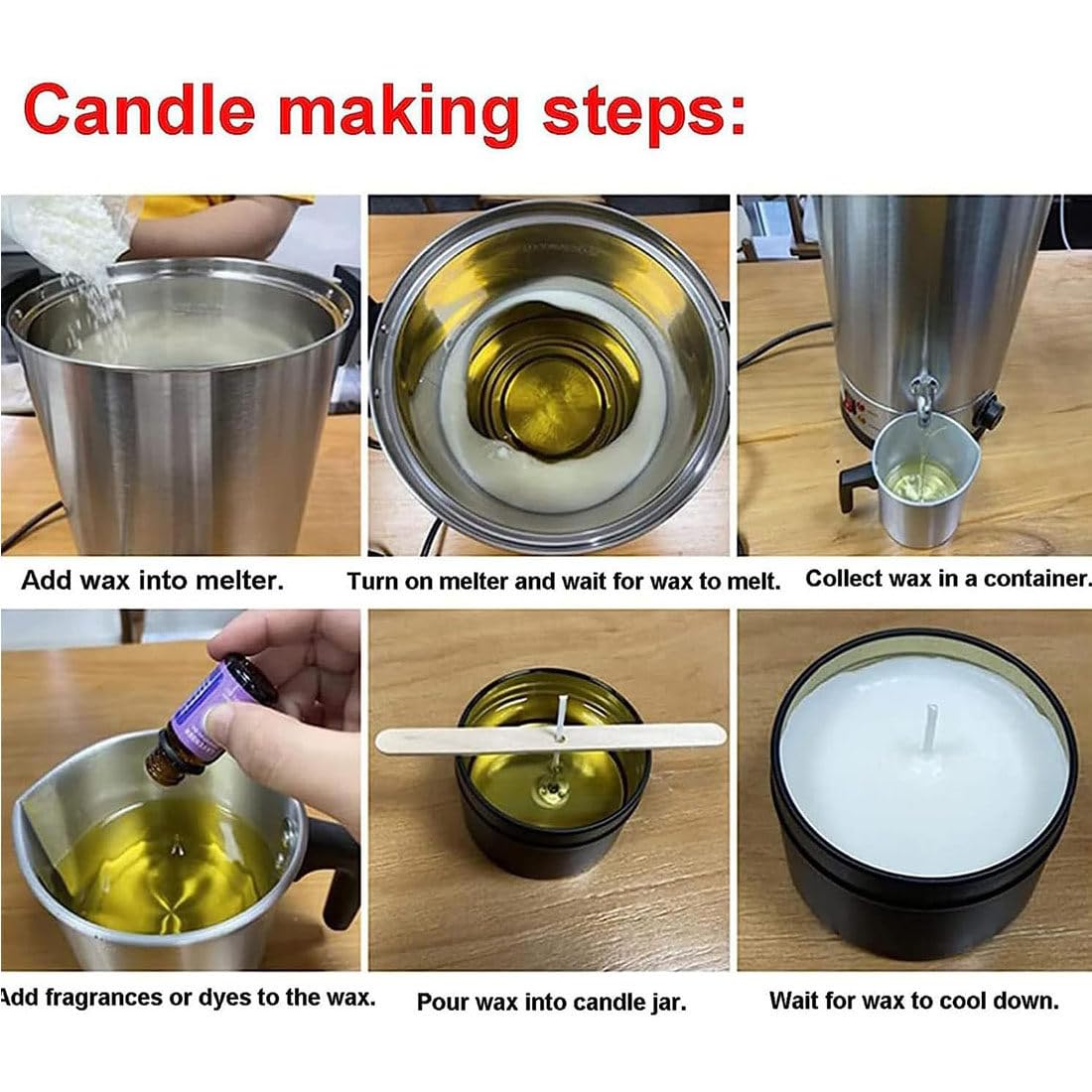 Candle making steps:

Add wax into melter.

Turn on melter and wait for wax to melt.

Collect wax in a container.

Add fragrances or dyes to the wax.

Pour wax into candle jar.

Wait for wax to cool down.